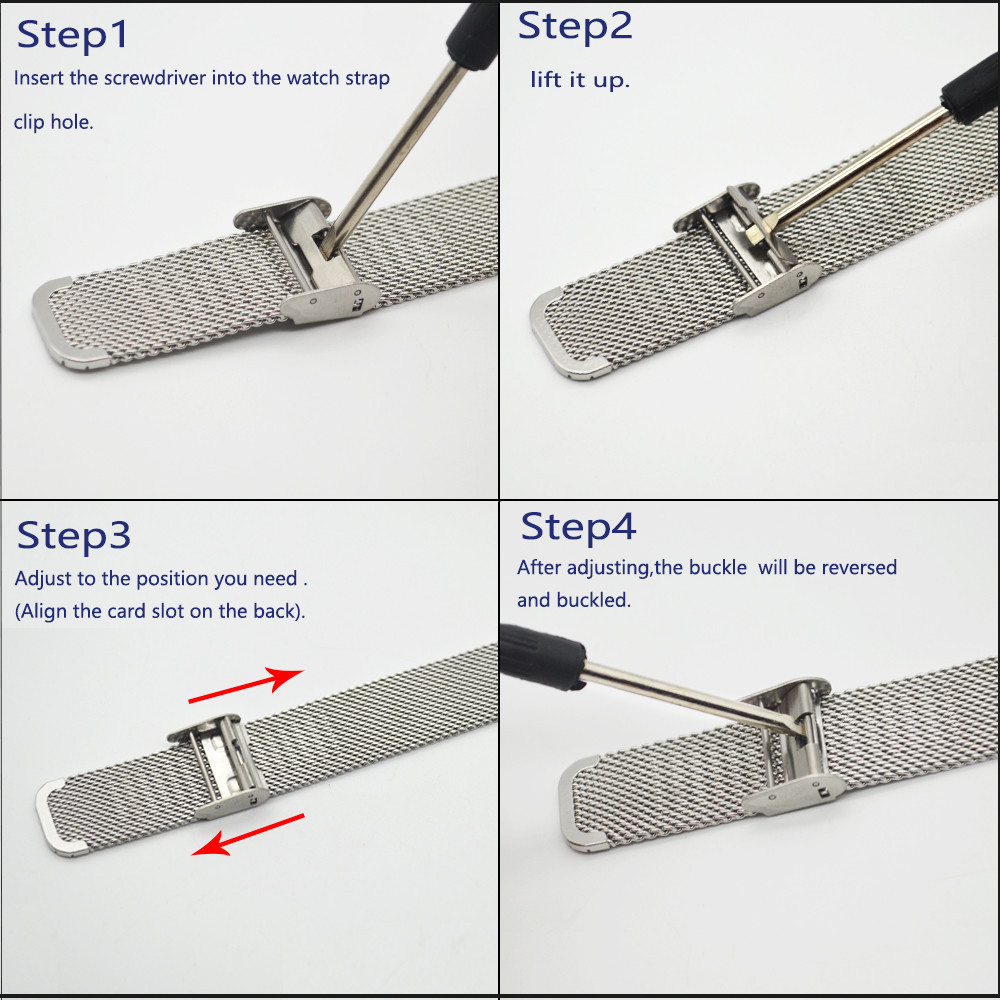 Step1
Insert the screwdriver into the watch strap clip hole.

Step2
lift it up.

Step3
Adjust to the position you need .
(Align the card slot on the back).

Step4
After adjusting,the buckle will be reversed and buckled.