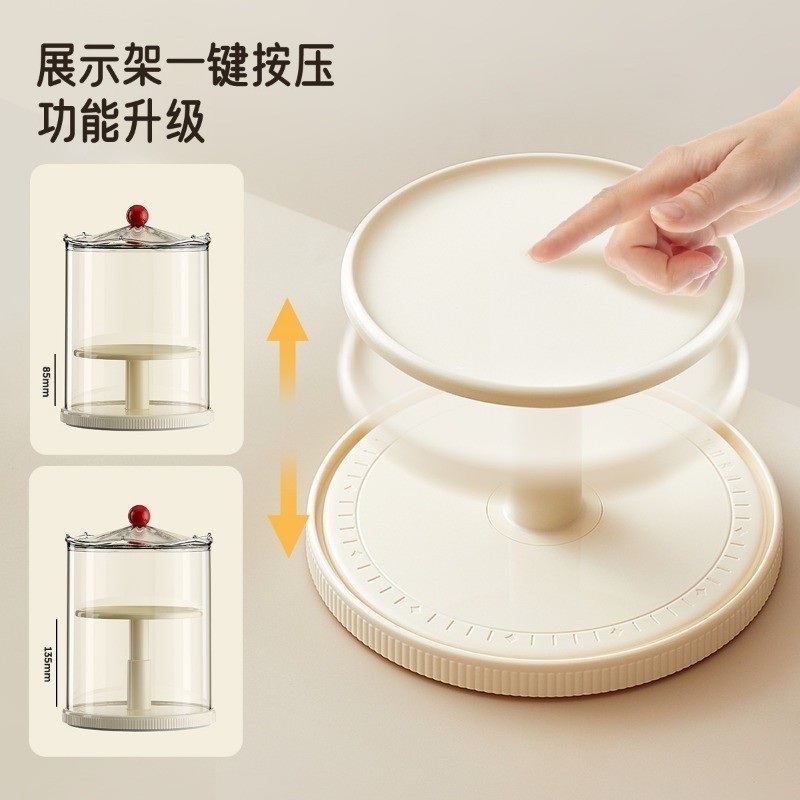 展示架一键按压
功能升级

85mm

135mm