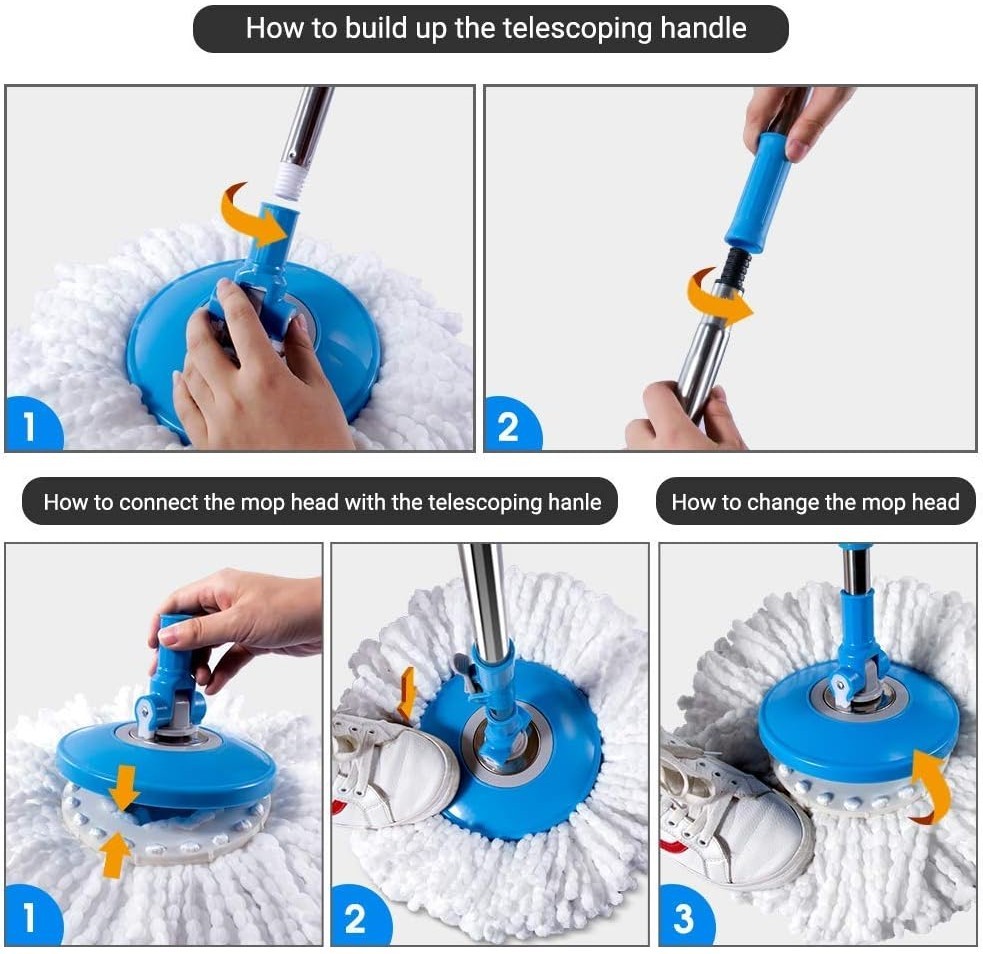 How to build up the telescoping handle

1

2

How to connect the mop head with the telescoping hanle

How to change the mop head

1

2

3