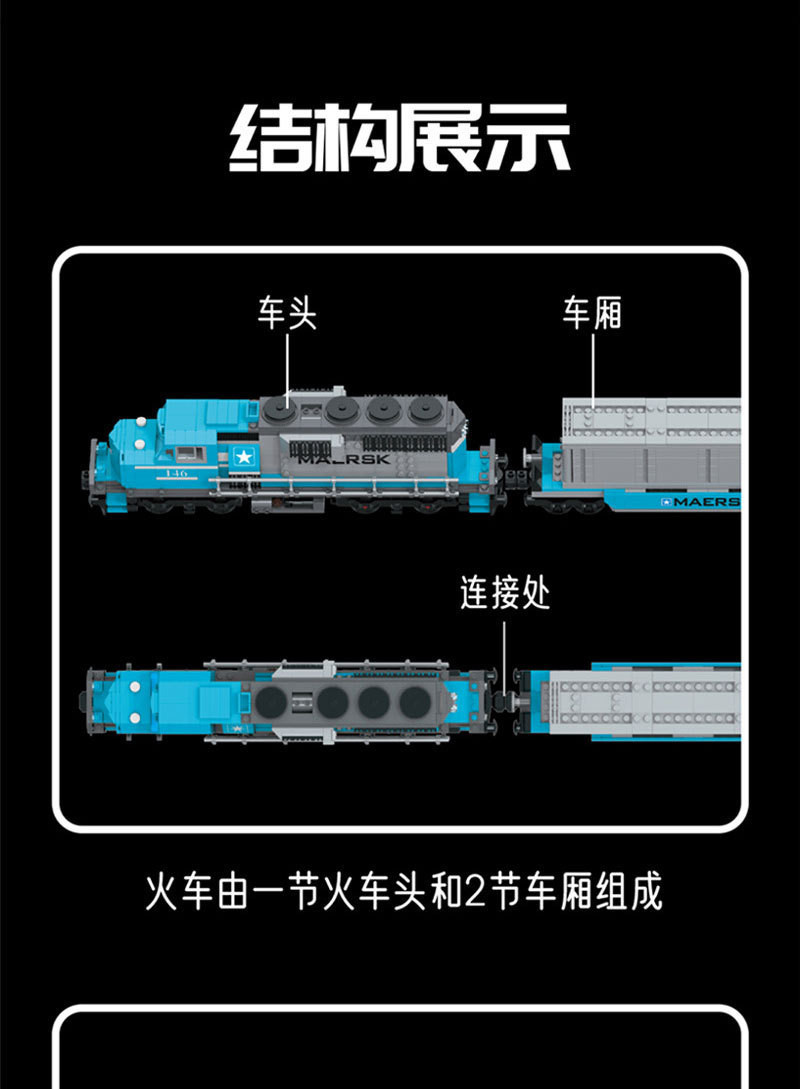 结构展示

车头

车厢

146

MAERSK

MAERS

连接处

火车由一节火车头和2节车厢组成