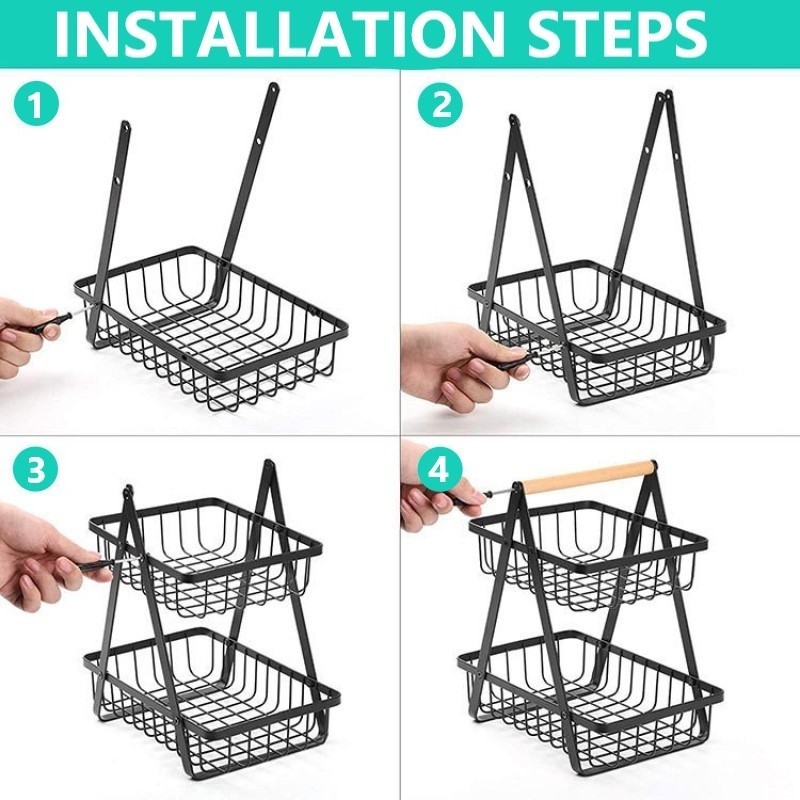 INSTALLATION STEPS

1

2

3

4