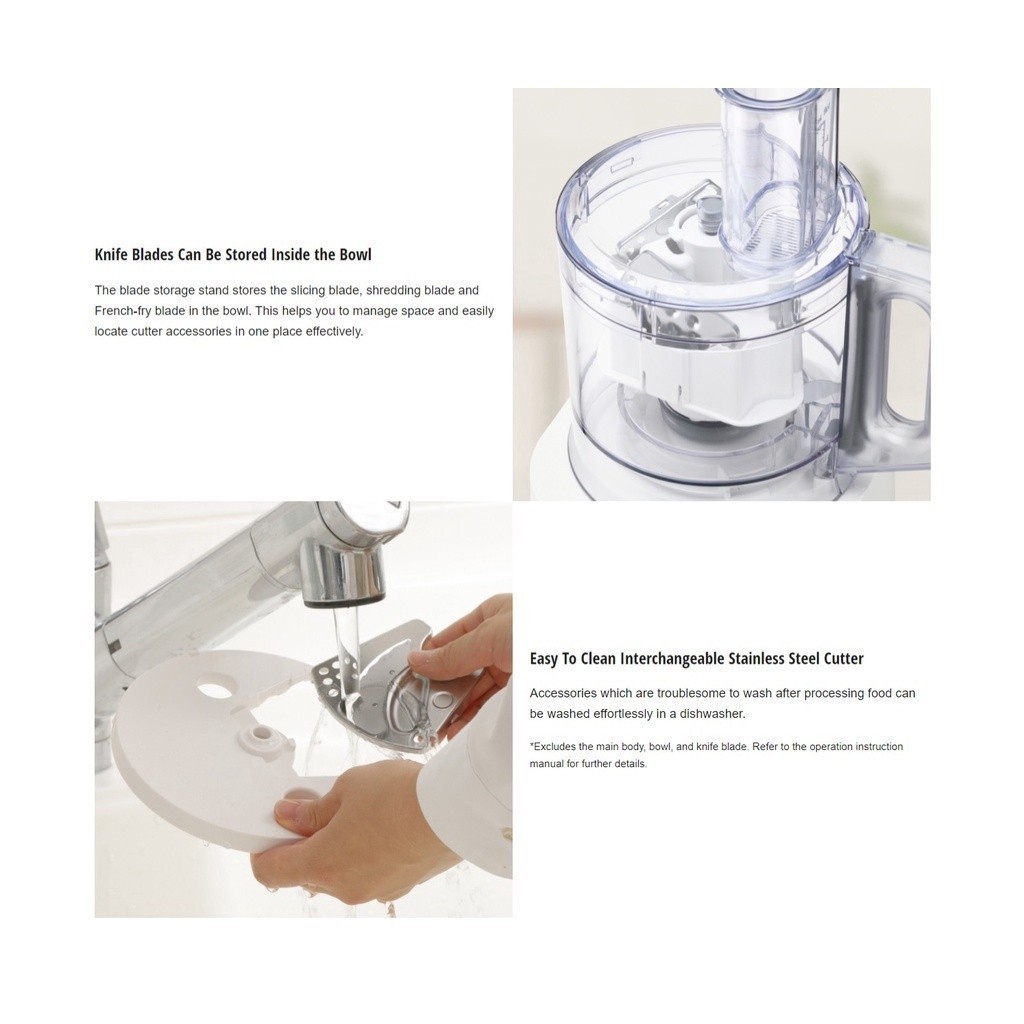 Knife Blades Can Be Stored Inside the Bowl

The blade storage stand stores the slicing blade, shredding blade and French-fry blade in the bowl. This helps you to manage space and easily locate cutter accessories in one place effectively.

Easy To Clean Interchangeable Stainless Steel Cutter

Accessories which are troublesome to wash after processing food can be washed effortlessly in a dishwasher.

*Excludes the main body, bowl, and knife blade. Refer to the operation instruction manual for further details.