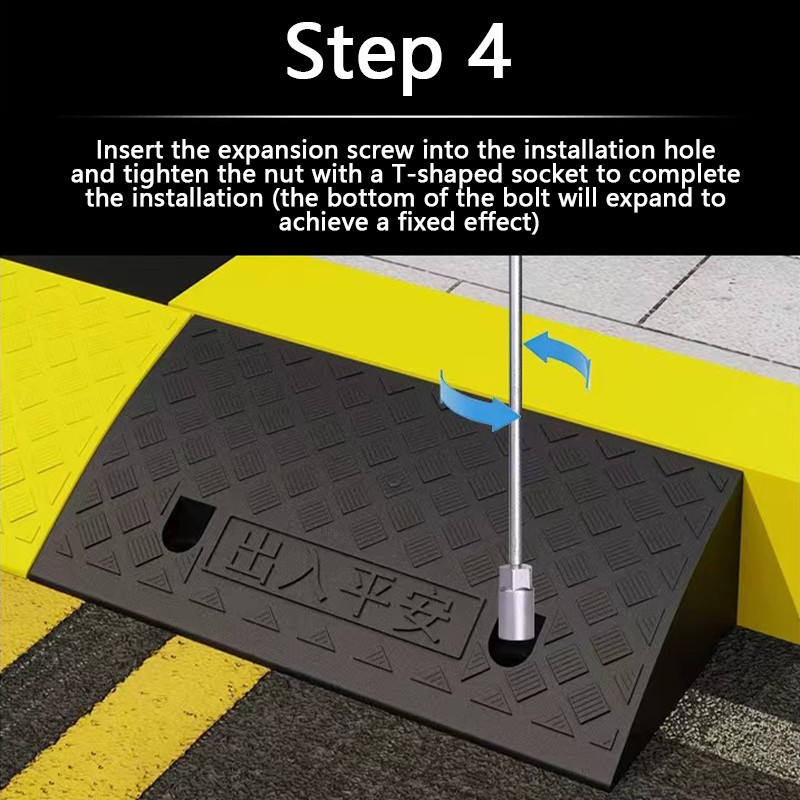 Step 4

Insert the expansion screw into the installation hole and tighten the nut with a T-shaped socket to complete the installation (the bottom of the bolt will expand to achieve a fixed effect)

出入平安