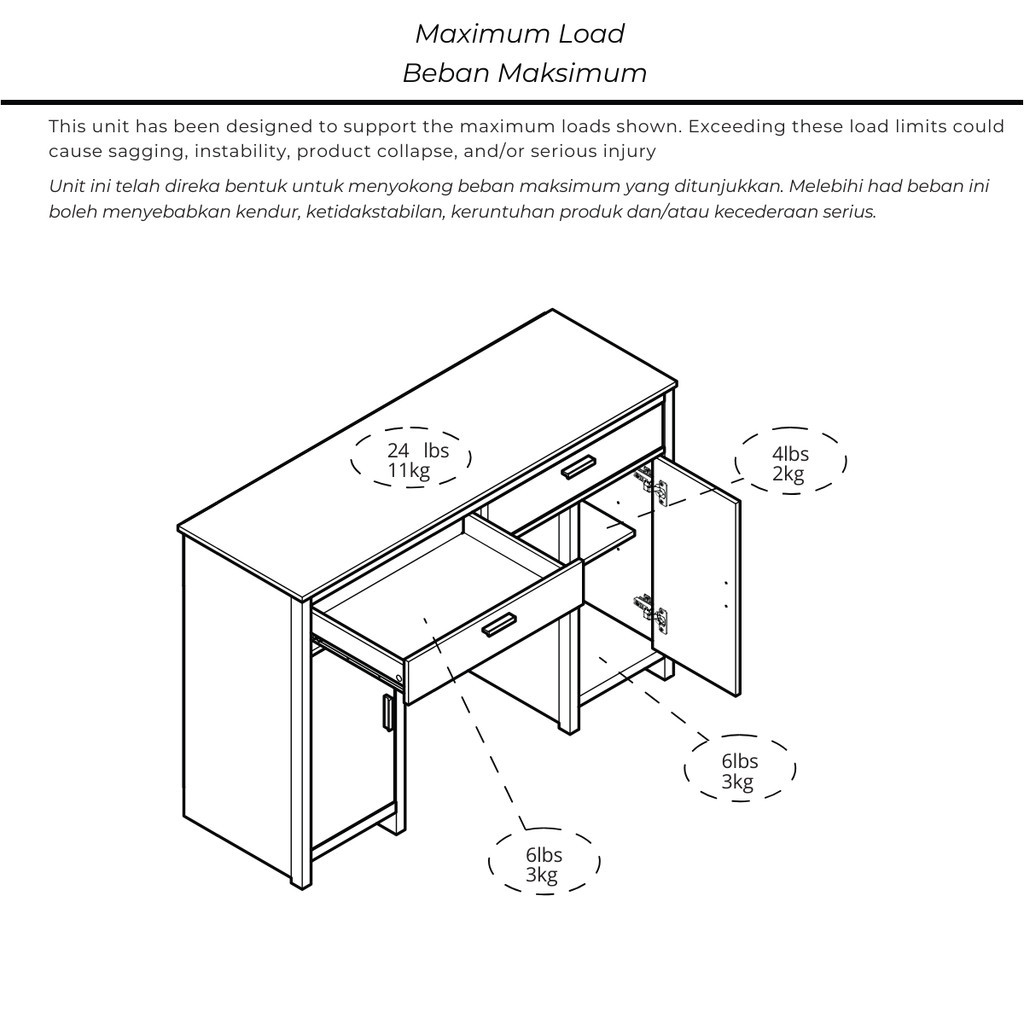 Maximum Load
Beban Maksimum

This unit has been designed to support the maximum loads shown. Exceeding these load limits could cause sagging, instability, product collapse, and/or serious injury

Unit ini telah direka bentuk untuk menyokong beban maksimum yang ditunjukkan. Melebihi had beban ini boleh menyebabkan kendur, ketidakstabilan, keruntuhan produk dan/atau kecederaan serius.

24 lbs
11kg

4lbs
2kg

6lbs
3kg

6lbs
3kg