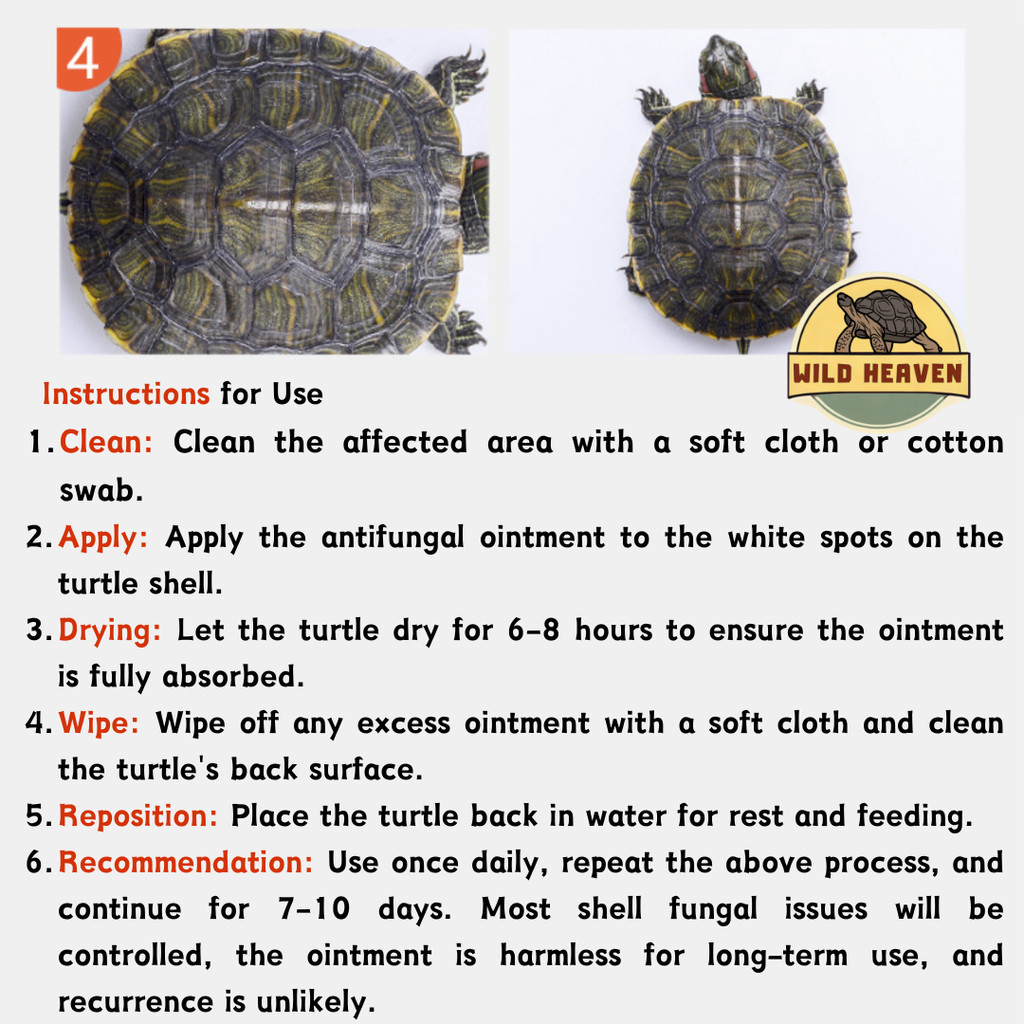 4

WILD HEAVEN

Instructions for Use

1. Clean: Clean the affected area with a soft cloth or cotton swab.

2. Apply: Apply the antifungal ointment to the white spots on the turtle shell.

3. Drying: Let the turtle dry for 6-8 hours to ensure the ointment is fully absorbed.

4. Wipe: Wipe off any excess ointment with a soft cloth and clean the turtle's back surface.

5. Reposition: Place the turtle back in water for rest and feeding.

6. Recommendation: Use once daily, repeat the above process, and continue for 7-10 days. Most shell fungal issues will be controlled, the ointment is harmless for long-term use, and recurrence is unlikely.