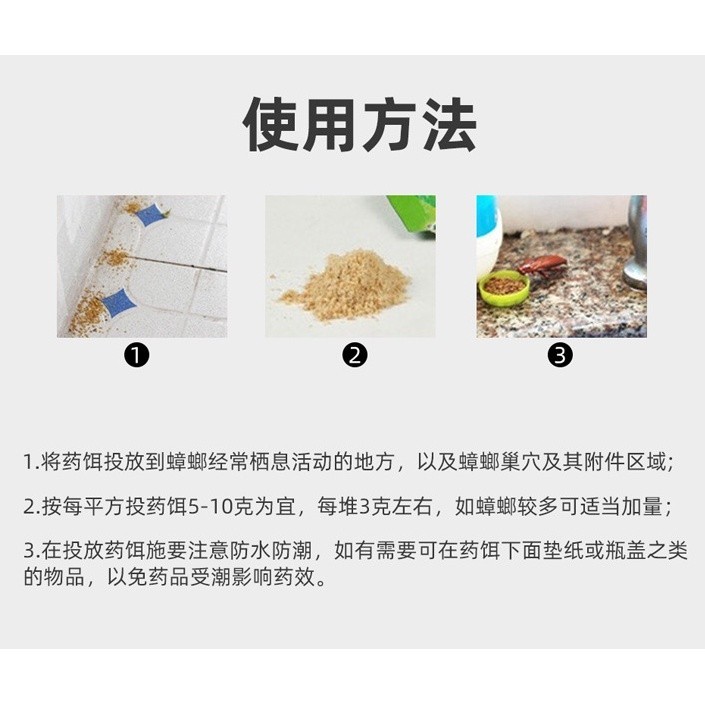 使用方法

❶

❷

❸

1.将药饵投放到蟑螂经常栖息活动的地方，以及蟑螂巢穴及其附件区域；

2.按每平方投药饵5-10克为宜，每堆3克左右，如蟑螂较多可适当加量；

3.在投放药饵施要注意防水防潮，如有需要可在药饵下面垫纸或瓶盖之类的物品，以免药品受潮影响药效。