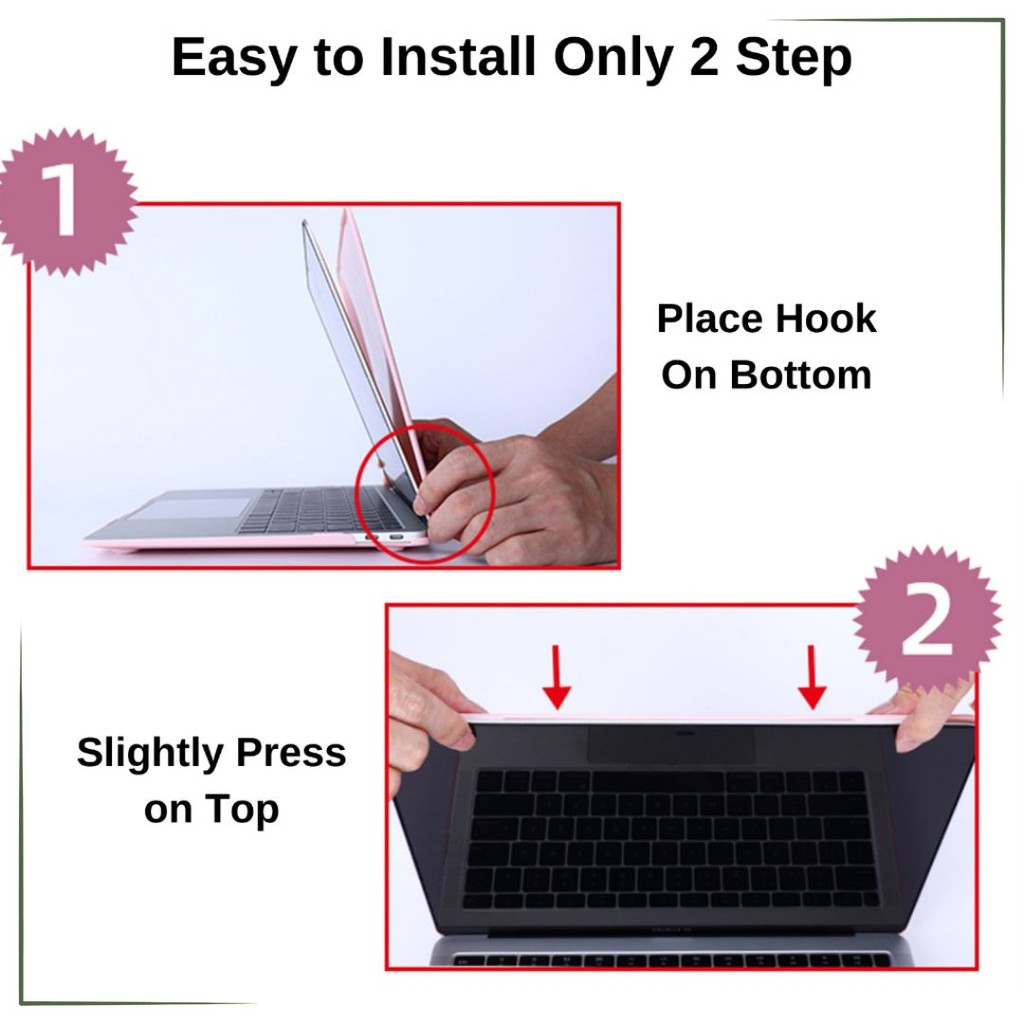 Easy to Install Only 2 Step

1

Place Hook On Bottom

2

Slightly Press on Top