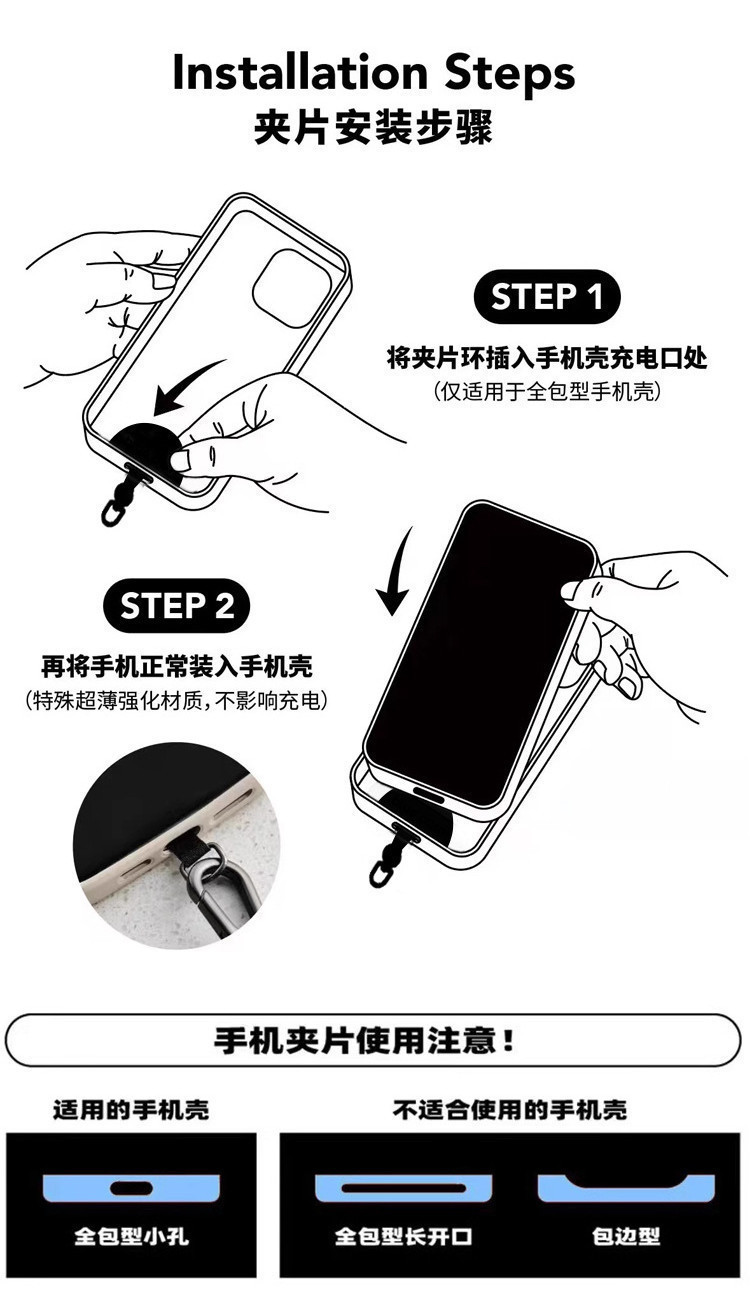 Installation Steps
夹片安装步骤

STEP 1
将夹片环插入手机壳充电口处
(仅适用于全包型手机壳)

STEP 2
再将手机正常装入手机壳
(特殊超薄强化材质,不影响充电)

手机夹片使用注意!

适用的手机壳
全包型小孔

不适合使用的手机壳
全包型长开口
包边型