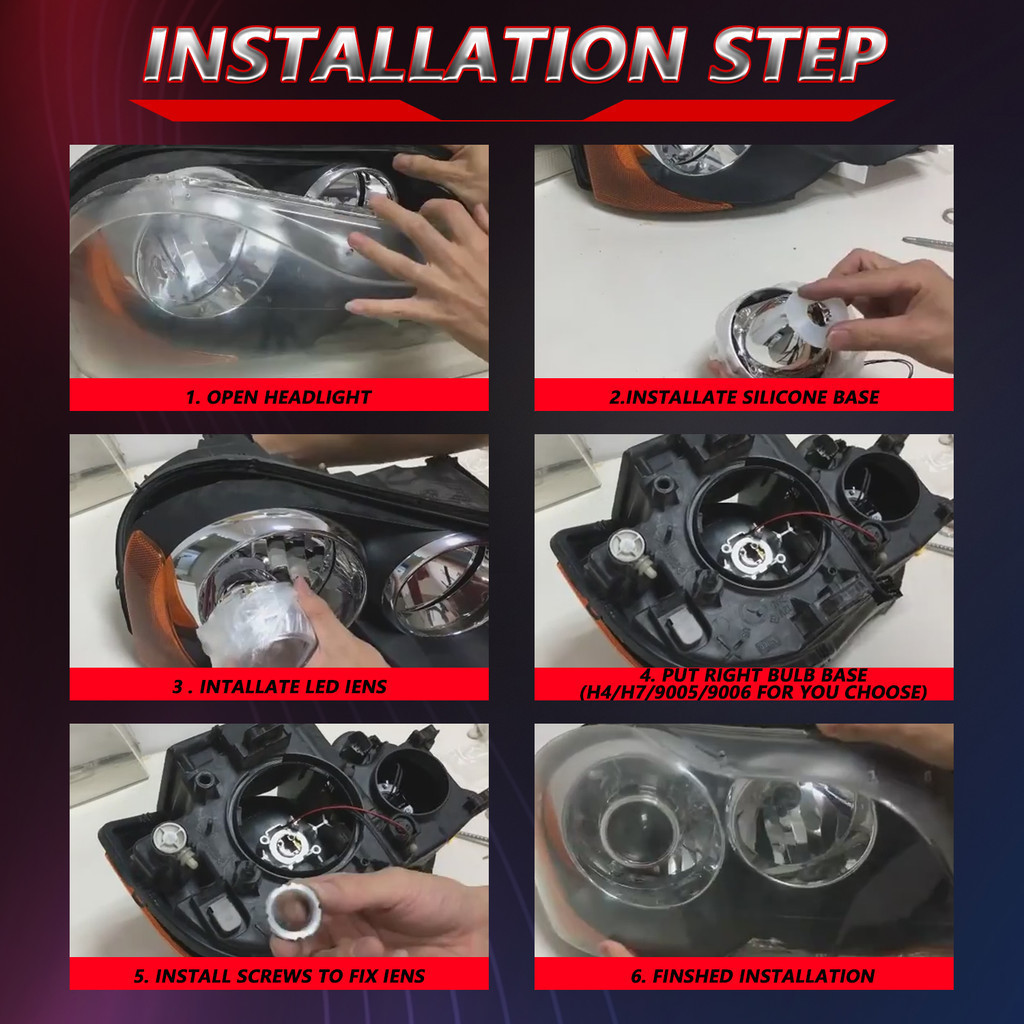 INSTALLATION STEP

1. OPEN HEADLIGHT

2.INSTALLATE SILICONE BASE

3 . INTALLATE LED IENS

4. PUT RIGHT BULB BASE (H4/H7/9005/9006 FOR YOU CHOOSE)

5. INSTALL SCREWS TO FIX IENS

6. FINSHED INSTALLATION