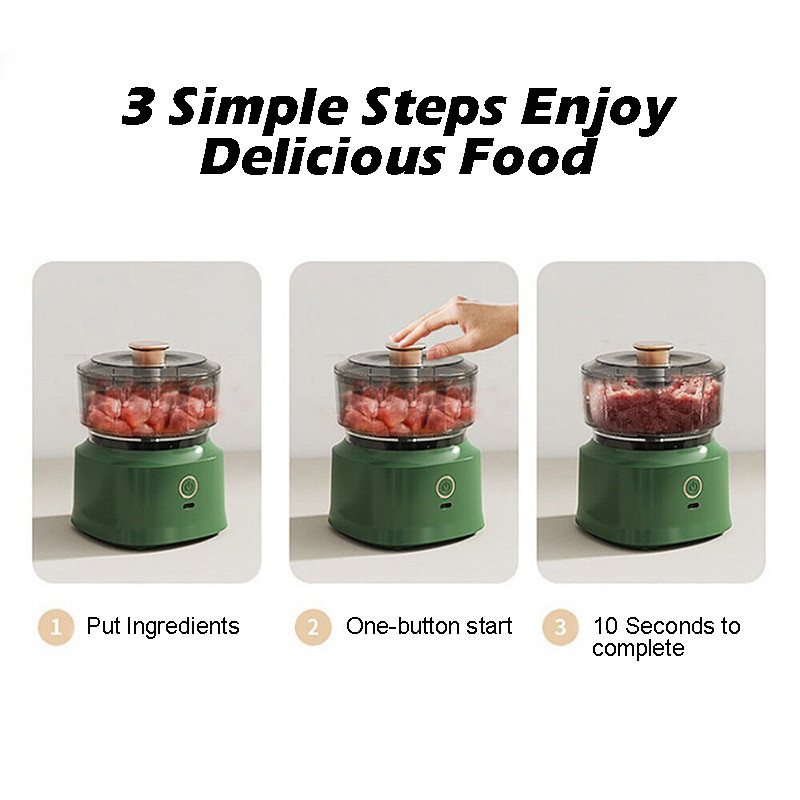 3 Simple Steps Enjoy Delicious Food

1 Put Ingredients

2 One-button start

3 10 Seconds to complete