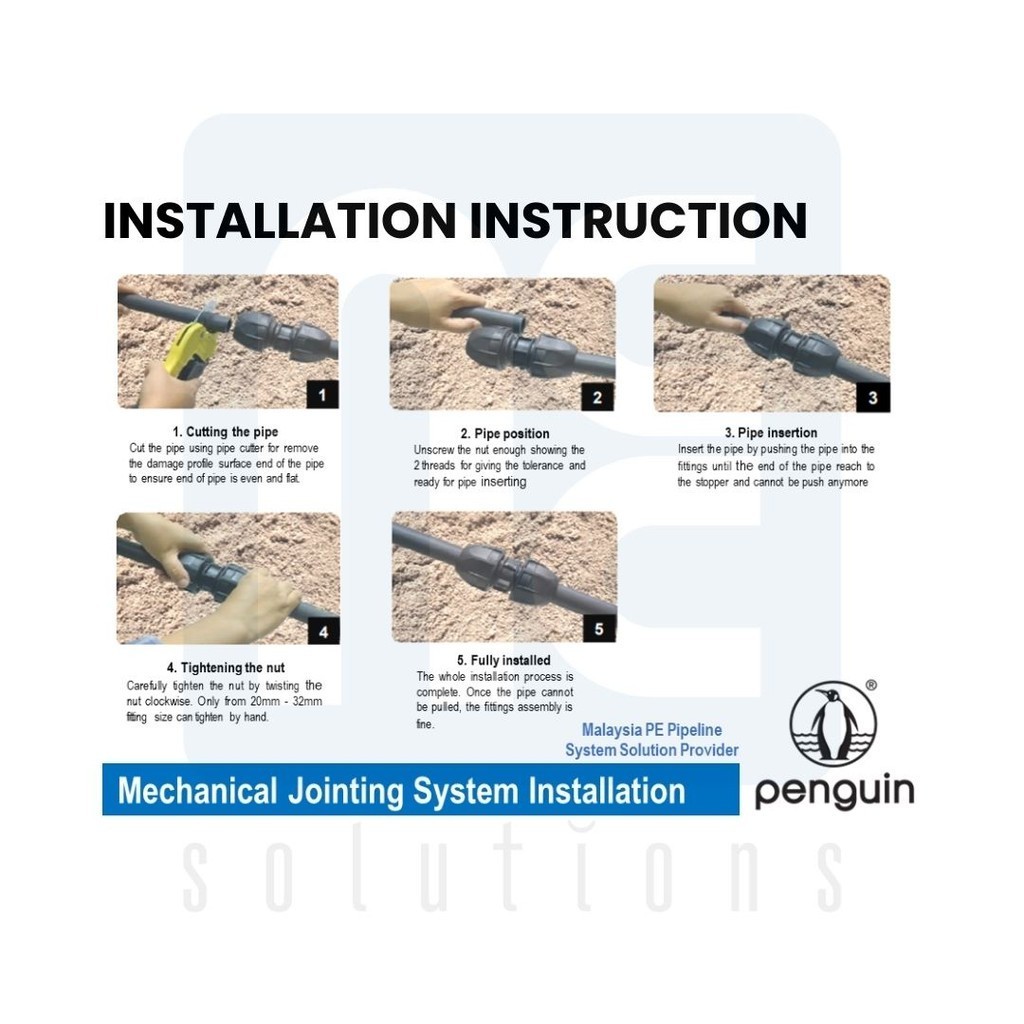 INSTALLATION INSTRUCTION

1

1. Cutting the pipe
Cut the pipe using pipe cutter for remove the damage profile surface end of the pipe to ensure end of pipe is even and flat.

2

2. Pipe position
Unscrew the nut enough showing the 2 threads for giving the tolerance and ready for pipe inserting

3

3. Pipe insertion
Insert the pipe by pushing the pipe into the fittings until the end of the pipe reach to the stopper and cannot be push anymore

4

4. Tightening the nut
Carefully tighten the nut by twisting the nut clockwise. Only from 20mm - 32mm fitting size can tighten by hand.

5

5. Fully installed
The whole installation process is complete. Once the pipe cannot be pulled, the fittings assembly is fine.

Malaysia PE Pipeline System Solution Provider

Mechanical Jointing System Installation

®
penguin

solutions