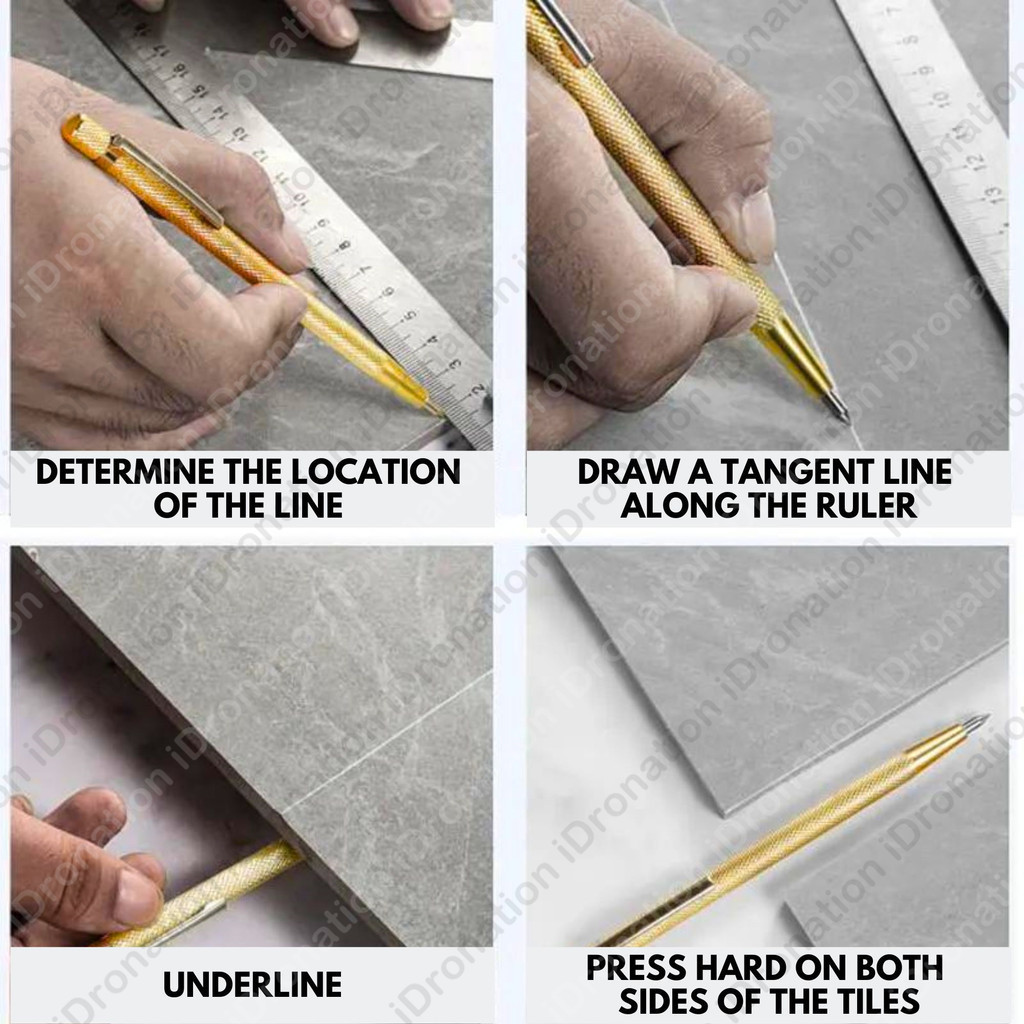 DETERMINE THE LOCATION OF THE LINE

DRAW A TANGENT LINE ALONG THE RULER

UNDERLINE

PRESS HARD ON BOTH SIDES OF THE TILES

iDronation