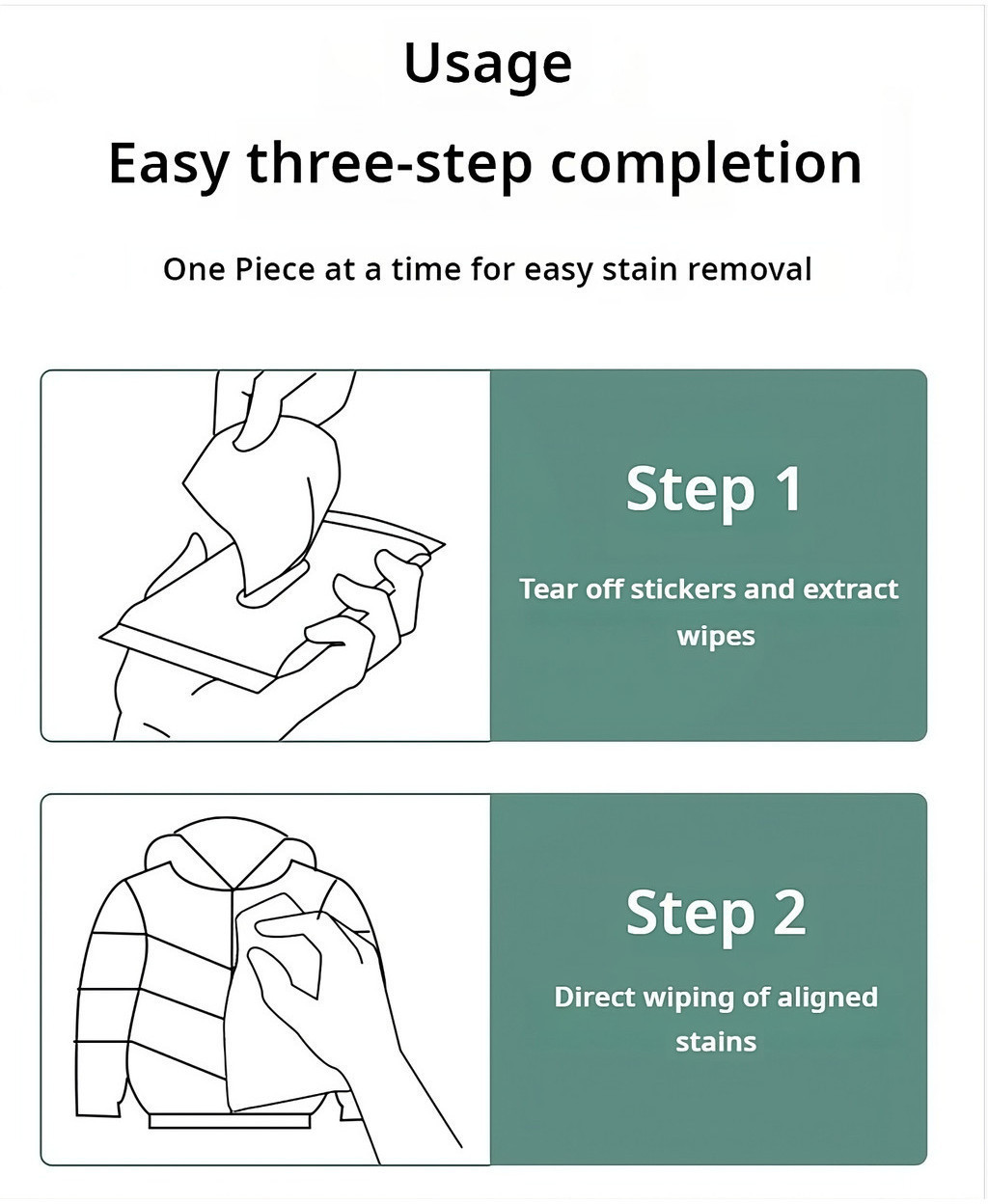 Usage

Easy three-step completion

One Piece at a time for easy stain removal

Step 1

Tear off stickers and extract wipes

Step 2

Direct wiping of aligned stains