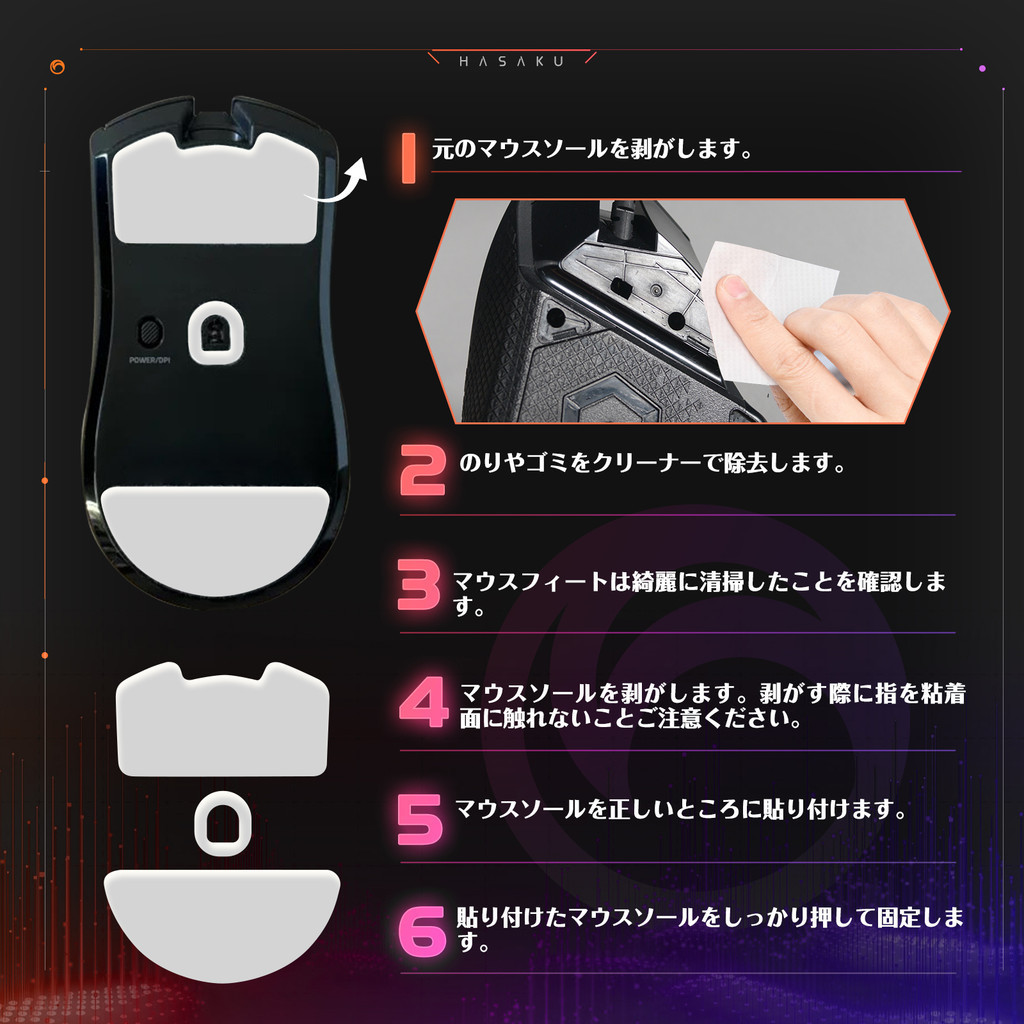 HASAKU

POWER/DPI

1 元のマウスソールを剥がします。

2 のりやゴミをクリーナーで除去します。

3 マウスフィートは綺麗に清掃したことを確認します。

4 マウスソールを剥がします。剥がす際に指を粘着面に触れないことご注意ください。

5 マウスソールを正しいところに貼り付けます。

6 貼り付けたマウスソールをしっかり押して固定します。