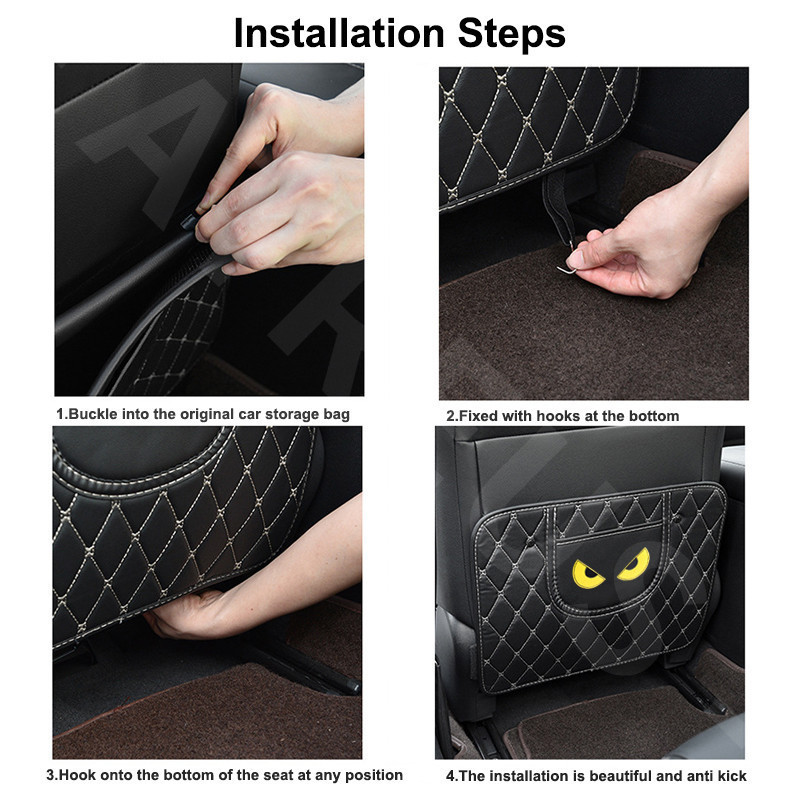 Installation Steps

1.Buckle into the original car storage bag

2.Fixed with hooks at the bottom

3.Hook onto the bottom of the seat at any position

4.The installation is beautiful and anti kick