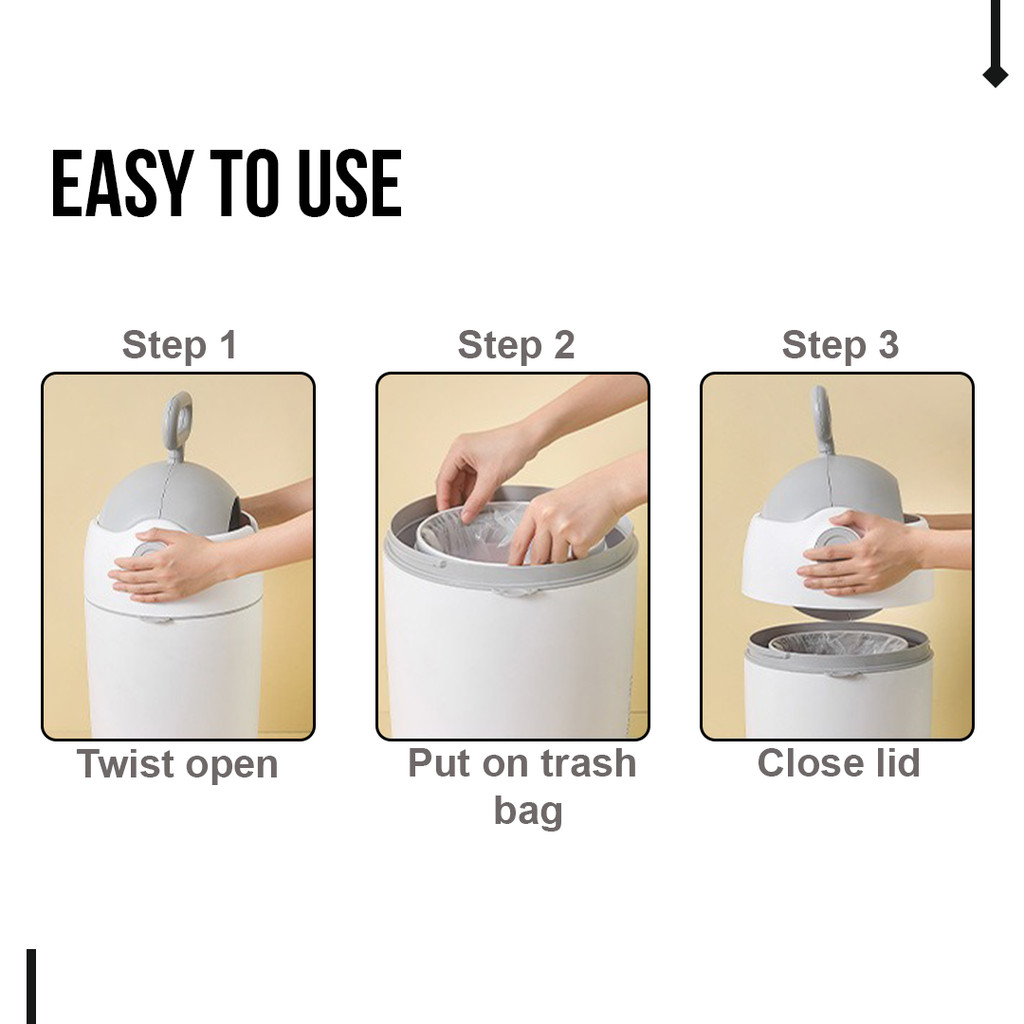 EASY TO USE

Step 1

Twist open

Step 2

Put on trash bag

Step 3

Close lid