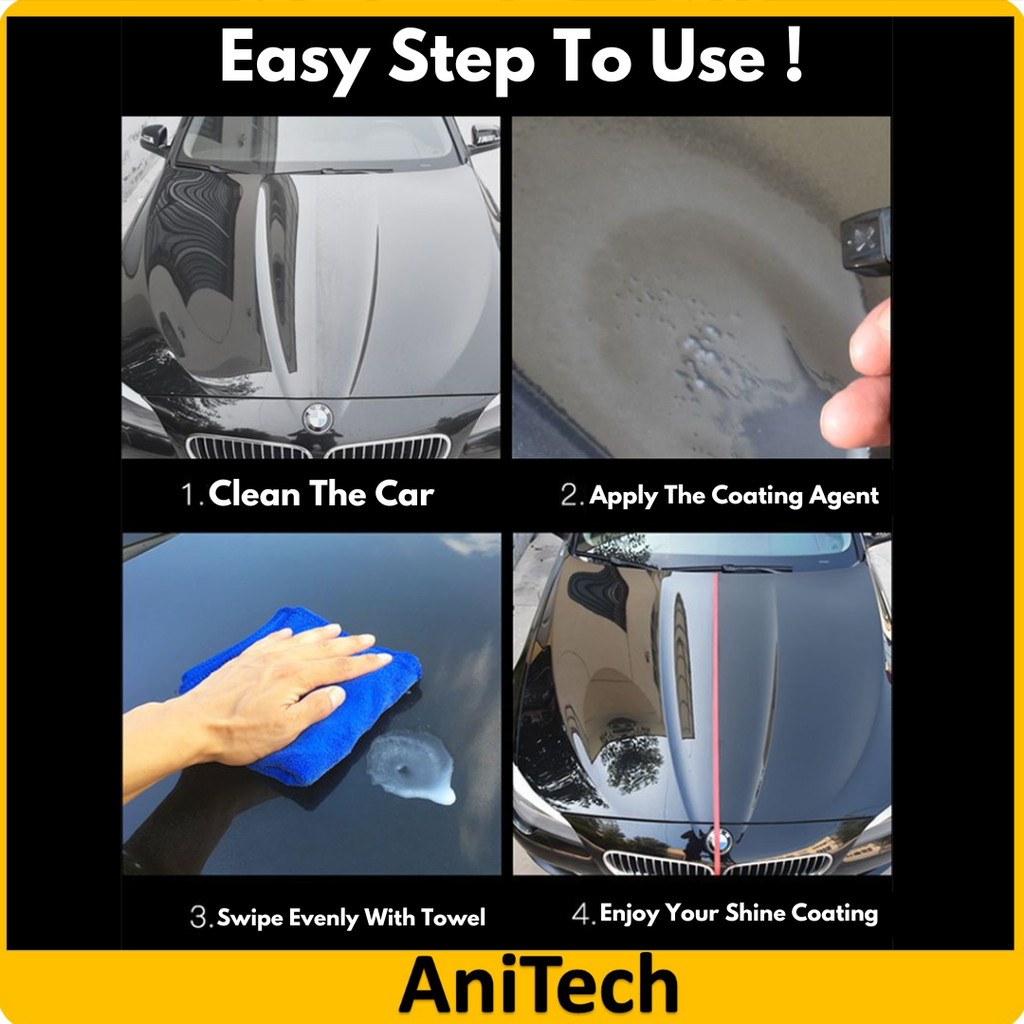 Easy Step To Use !

1. Clean The Car

2. Apply The Coating Agent

3. Swipe Evenly With Towel

4. Enjoy Your Shine Coating

AniTech