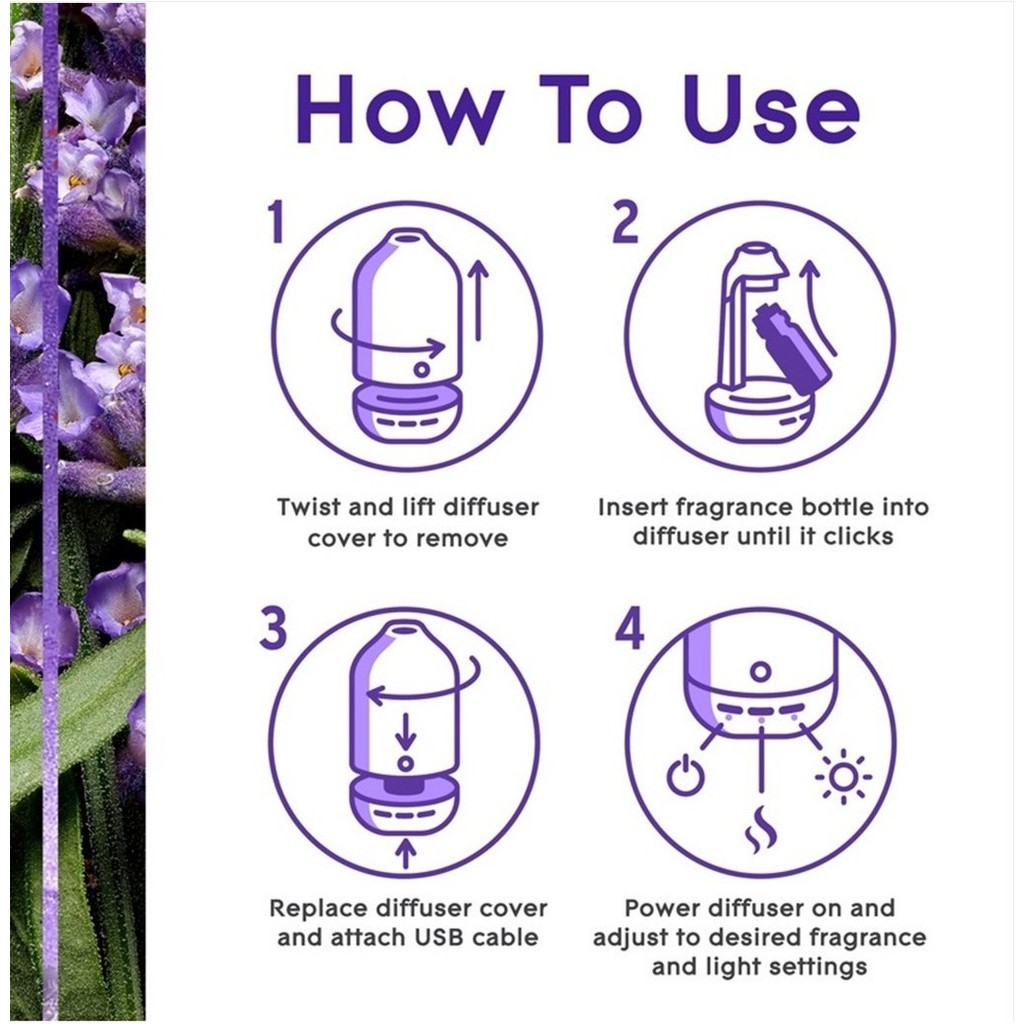 How To Use

1

Twist and lift diffuser cover to remove

2

Insert fragrance bottle into diffuser until it clicks

3

Replace diffuser cover and attach USB cable

4

Power diffuser on and adjust to desired fragrance and light settings