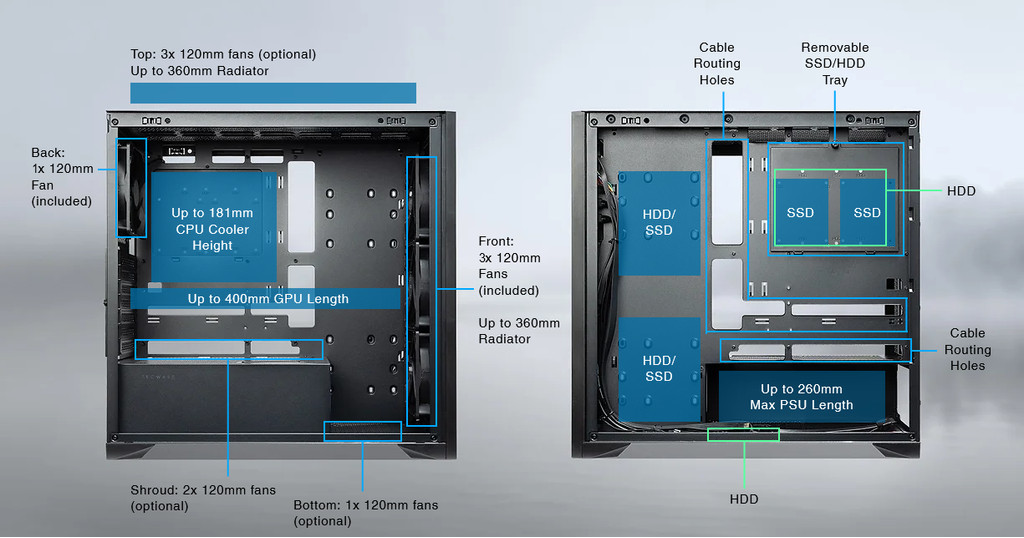 Top: 3x 120mm fans (optional)
Up to 360mm Radiator

Back:
1x 120mm
Fan
(included)

Up to 181mm
CPU Cooler
Height

Up to 400mm GPU Length

Front:
3x 120mm
Fans
(included)

Up to 360mm
Radiator

Shroud: 2x 120mm fans
(optional)

Bottom: 1x 120mm fans
(optional)

Cable
Routing
Holes

Removable
SSD/HDD
Tray

HDD/
SSD

SSD

SSD

HDD

HDD/
SSD

Cable
Routing
Holes

Up to 260mm
Max PSU Length

HDD