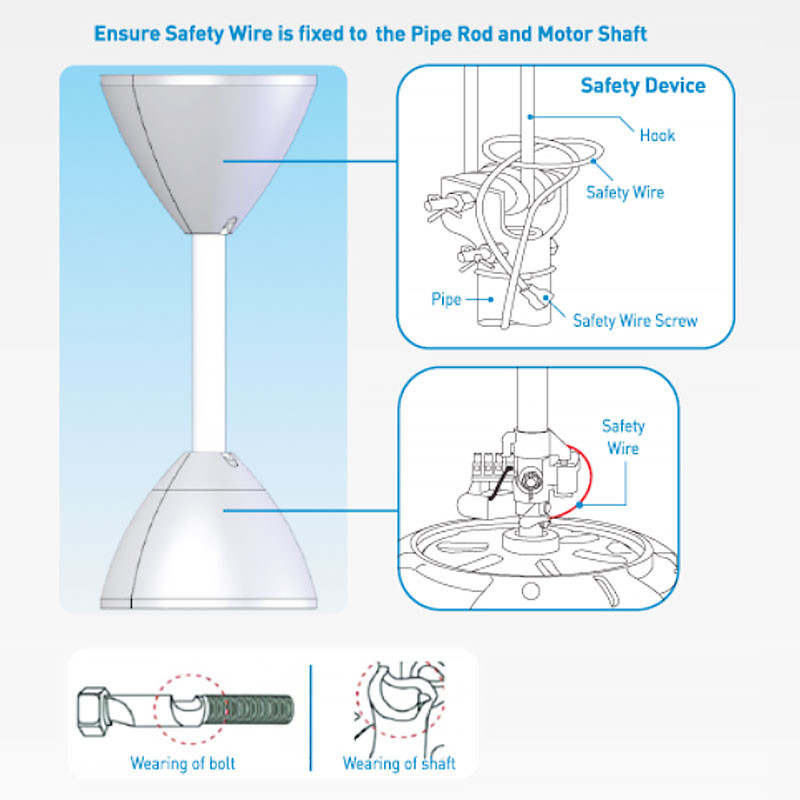 Ensure Safety Wire is fixed to the Pipe Rod and Motor Shaft

Safety Device

Hook

Safety Wire

Pipe

Safety Wire Screw

Safety Wire

Wearing of bolt

Wearing of shaft