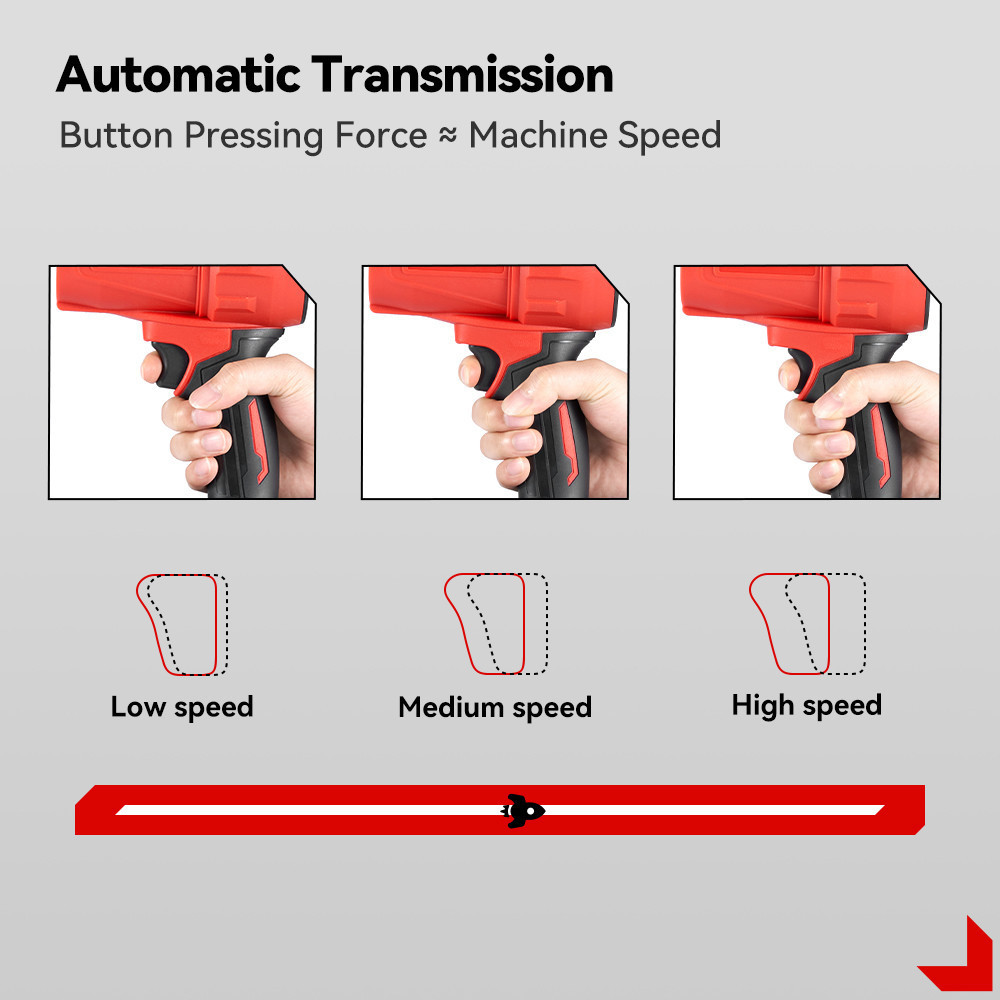 Automatic Transmission
Button Pressing Force ≈ Machine Speed

Low speed

Medium speed

High speed