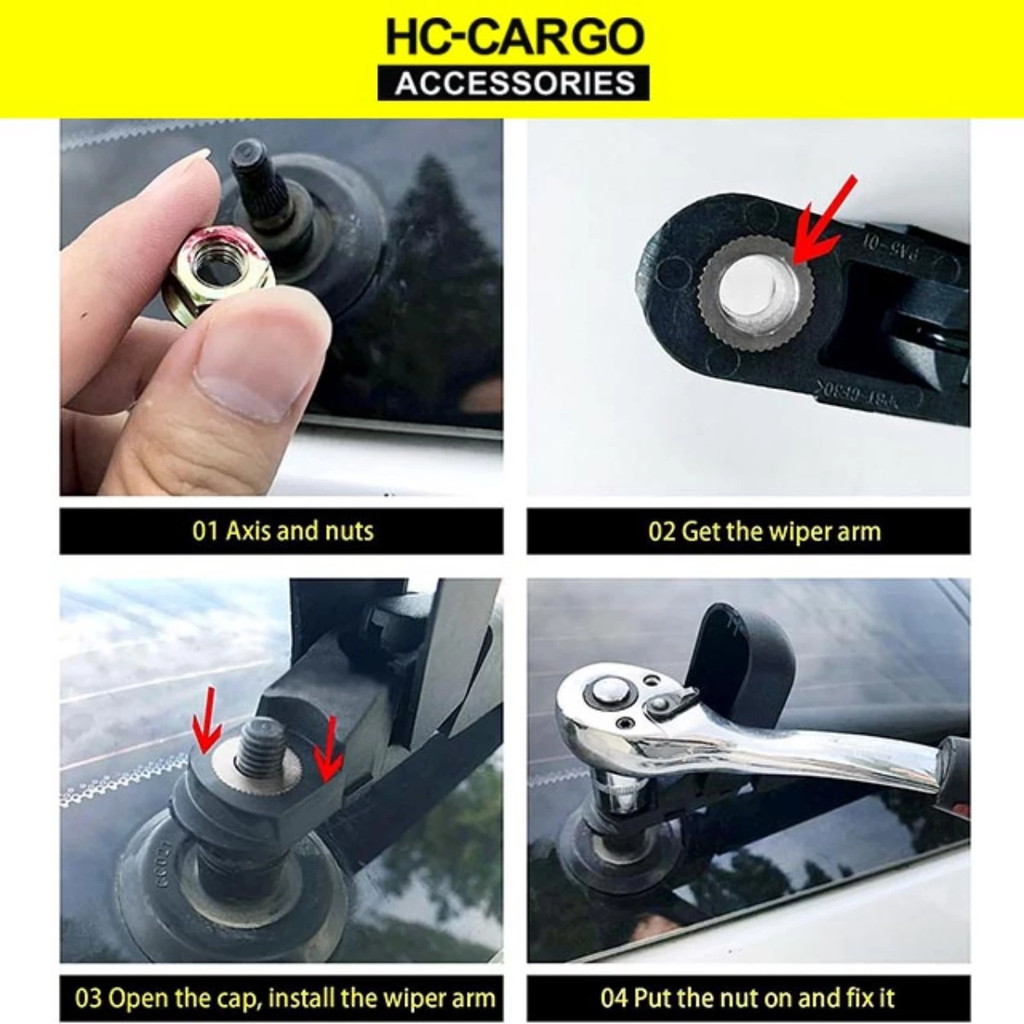 HC-CARGO
ACCESSORIES

01 Axis and nuts

02 Get the wiper arm

03 Open the cap, install the wiper arm

04 Put the nut on and fix it