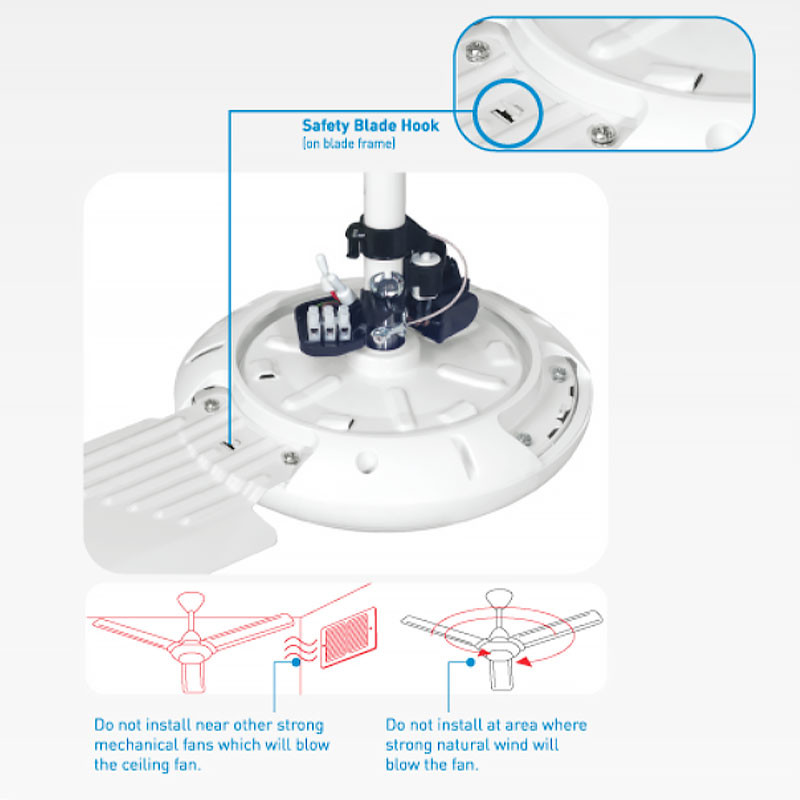 Safety Blade Hook
(on blade frame)

Do not install near other strong mechanical fans which will blow the ceiling fan.

Do not install at area where strong natural wind will blow the fan.