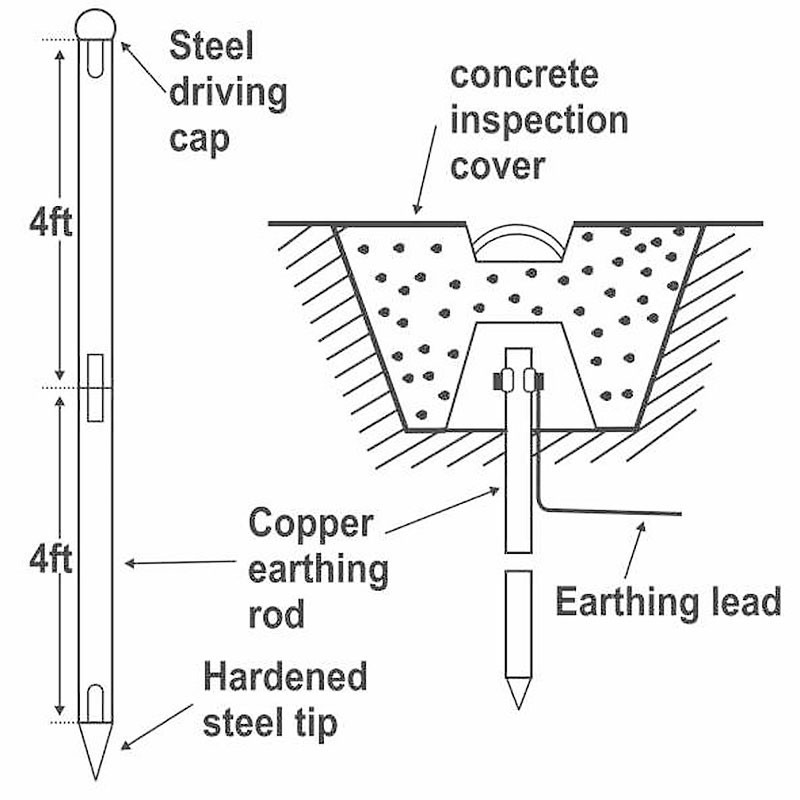 Steel driving cap

concrete inspection cover

4ft

4ft

Copper earthing rod

Earthing lead

Hardened steel tip