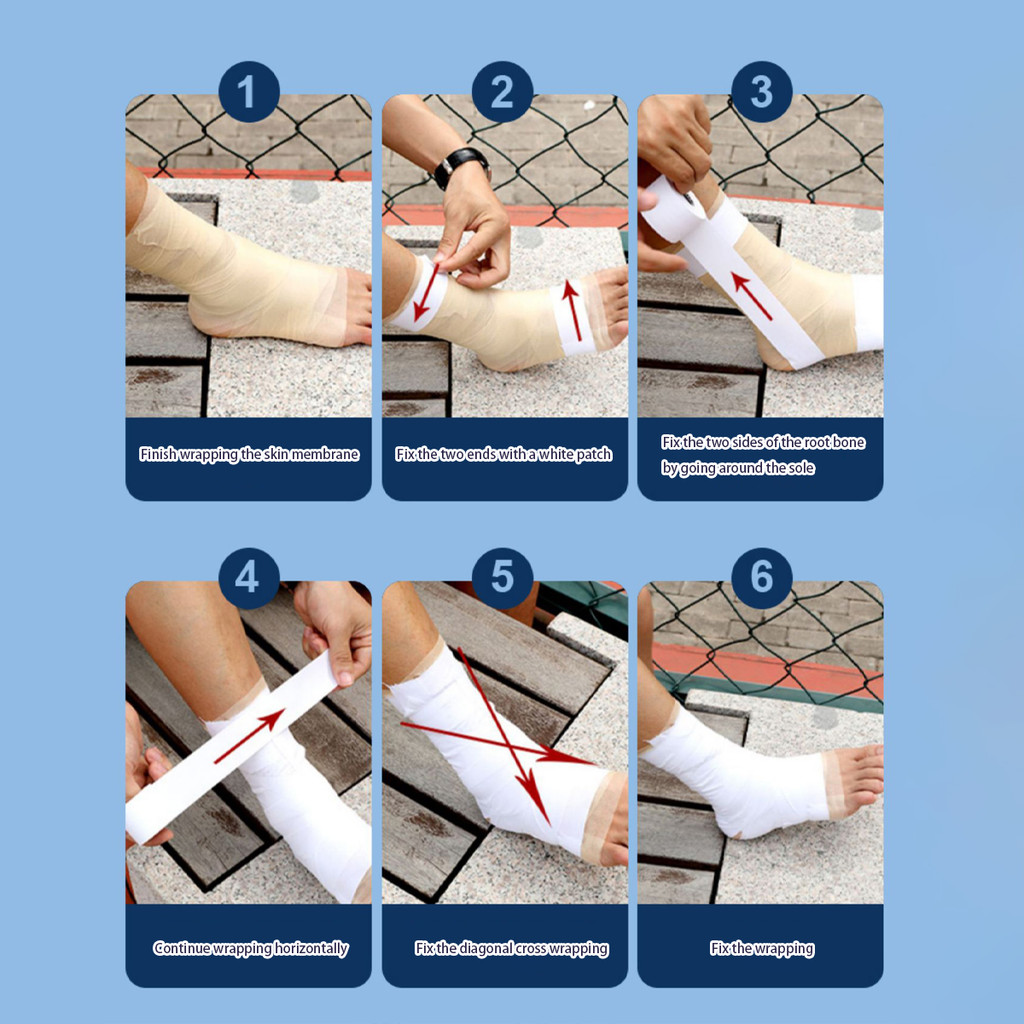 1

Finish wrapping the skin membrane

2

Fix the two ends with a white patch

3

Fix the two sides of the root bone by going around the sole

4

Continue wrapping horizontally

5

Fix the diagonal cross wrapping

6

Fix the wrapping