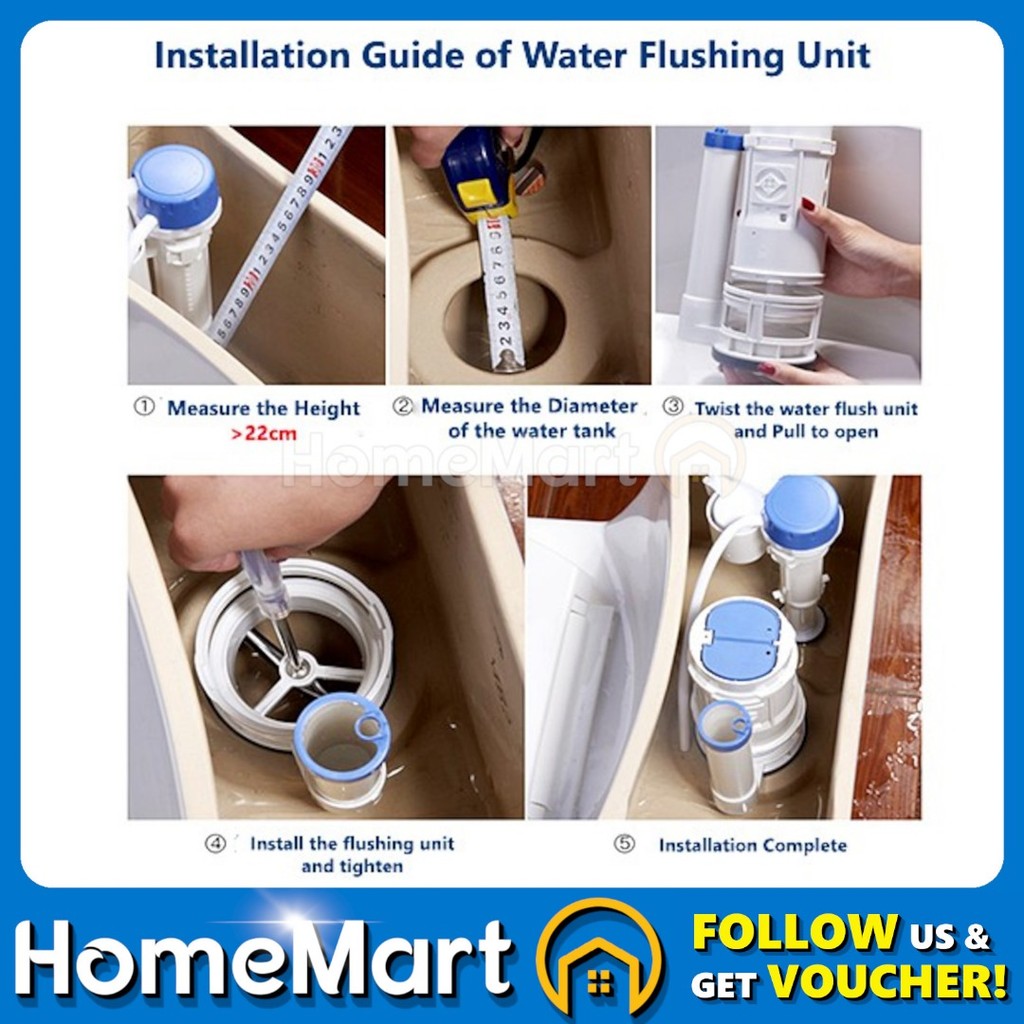 Installation Guide of Water Flushing Unit

① Measure the Height >22cm

② Measure the Diameter of the water tank

③ Twist the water flush unit and Pull to open

HomeMart

④ Install the flushing unit and tighten

⑤ Installation Complete

HomeMart

FOLLOW US & GET VOUCHER!