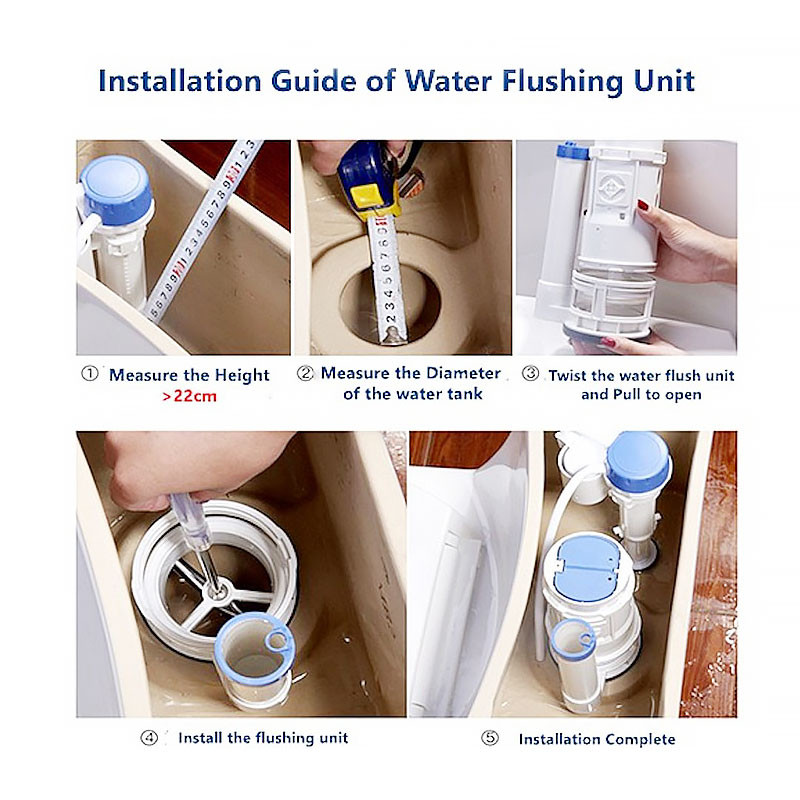 Installation Guide of Water Flushing Unit

① Measure the Height
>22cm

② Measure the Diameter of the water tank

③ Twist the water flush unit and Pull to open

④ Install the flushing unit

⑤ Installation Complete