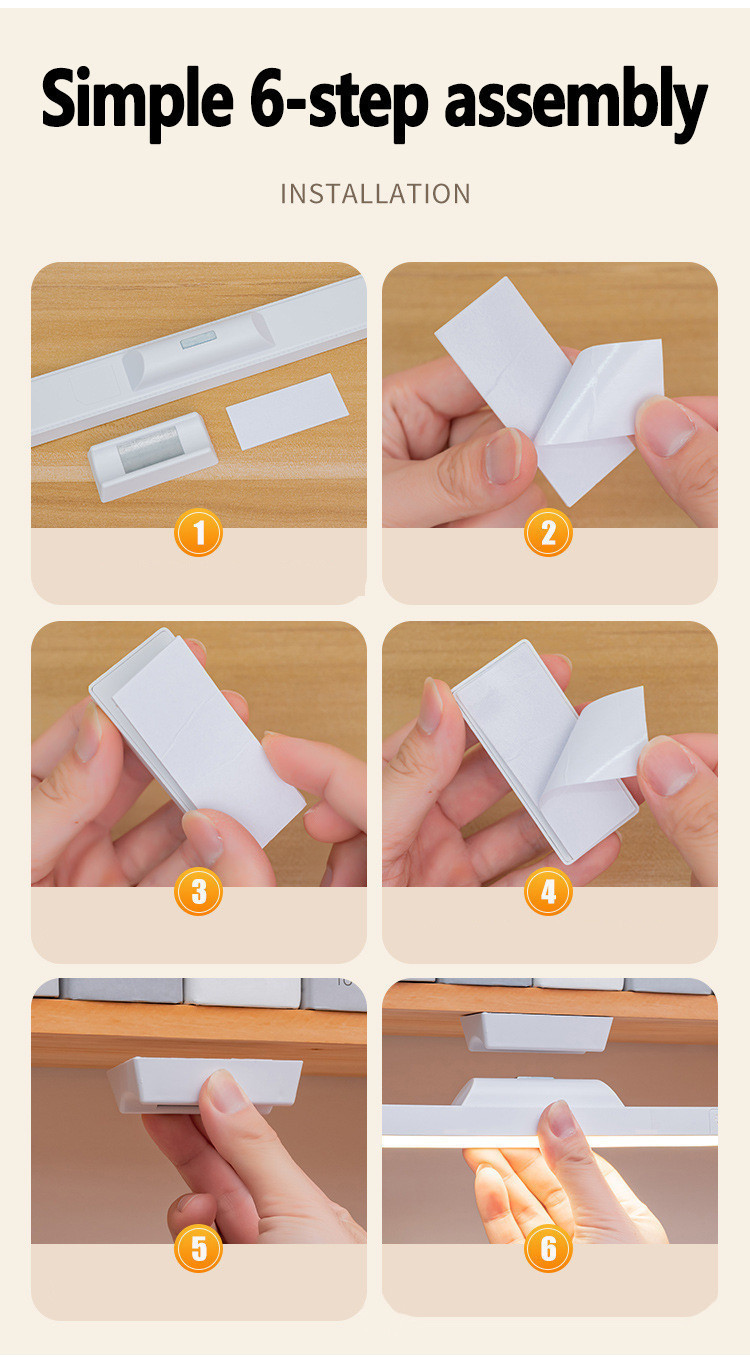 Simple 6-step assembly

INSTALLATION

1

2

3

4

5

6