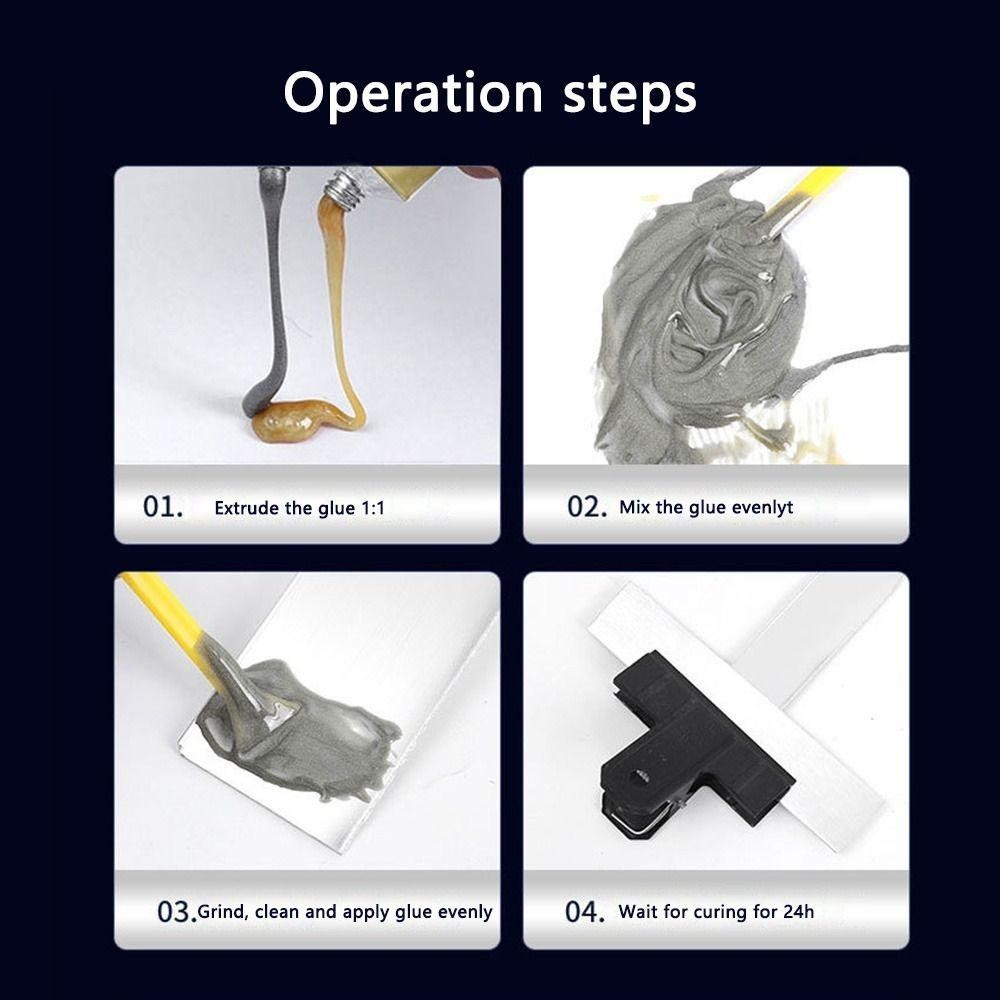 Operation steps

01. Extrude the glue 1:1

02. Mix the glue evenlyt

03. Grind, clean and apply glue evenly

04. Wait for curing for 24h