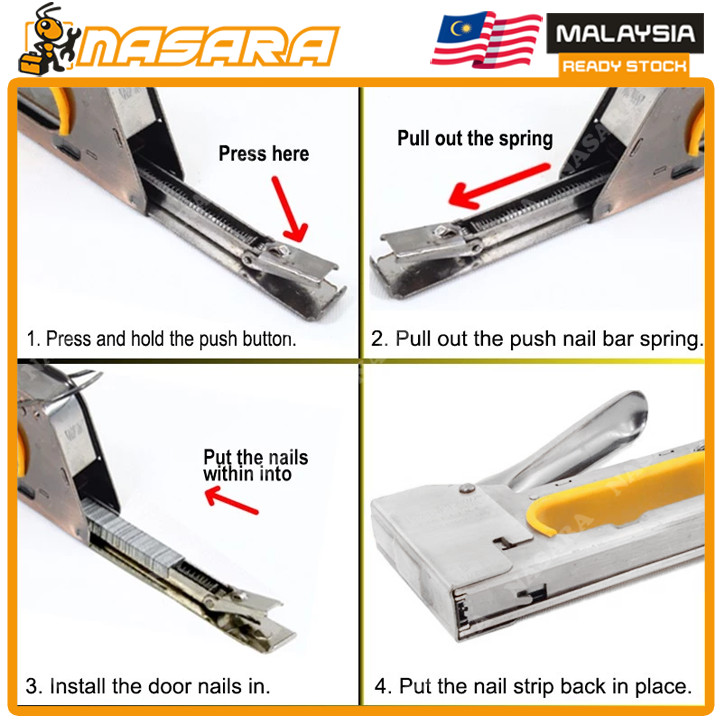 NASARA

MALAYSIA
READY STOCK

Press here

1. Press and hold the push button.

Pull out the spring

2. Pull out the push nail bar spring.

Put the nails within into

3. Install the door nails in.

4. Put the nail strip back in place.