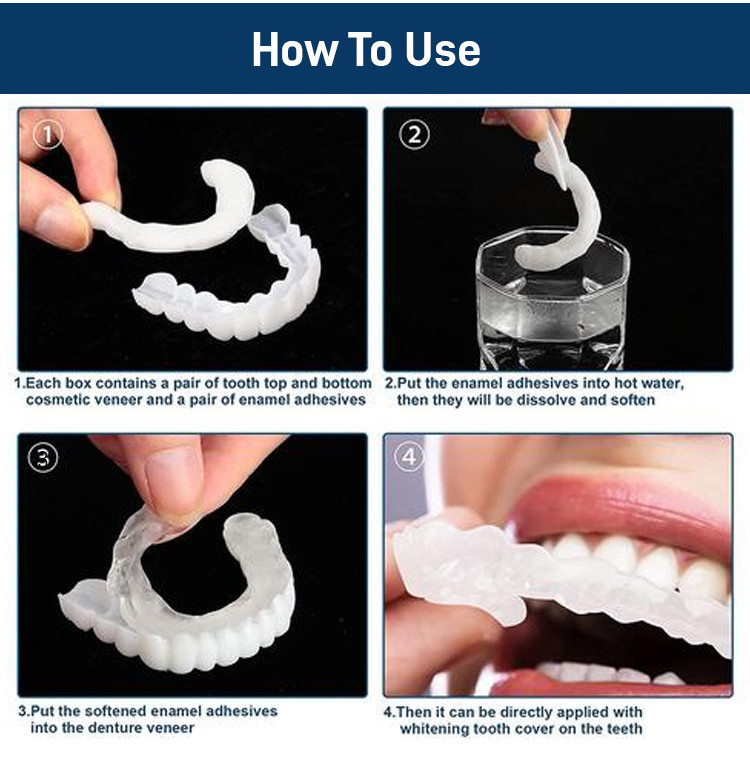 How To Use

①

1.Each box contains a pair of tooth top and bottom cosmetic veneer and a pair of enamel adhesives

②

2.Put the enamel adhesives into hot water, then they will be dissolve and soften

③

3.Put the softened enamel adhesives into the denture veneer

④

4.Then it can be directly applied with whitening tooth cover on the teeth