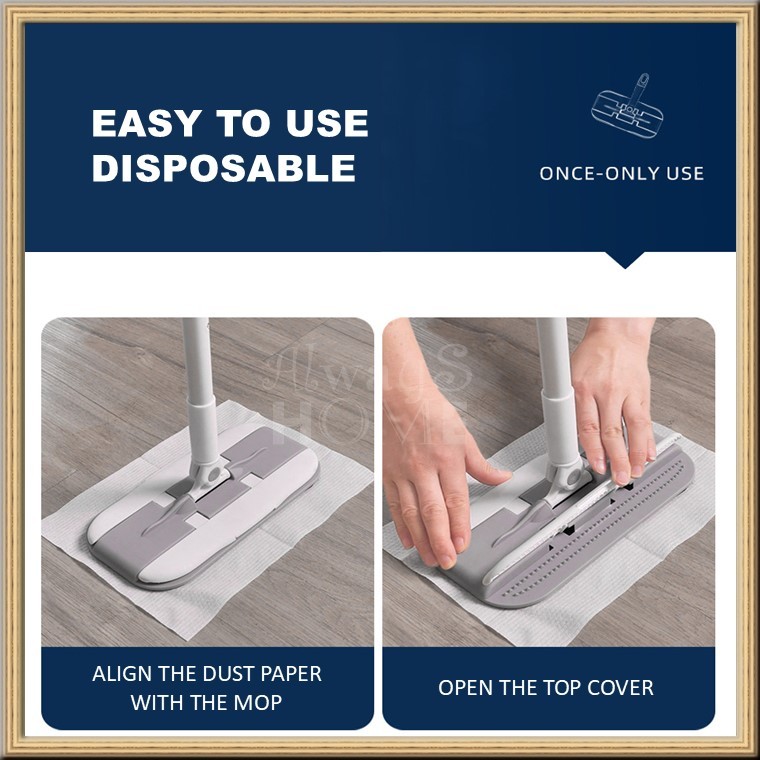 EASY TO USE
DISPOSABLE

ONCE-ONLY USE

AlwayS
HOME

ALIGN THE DUST PAPER WITH THE MOP

OPEN THE TOP COVER