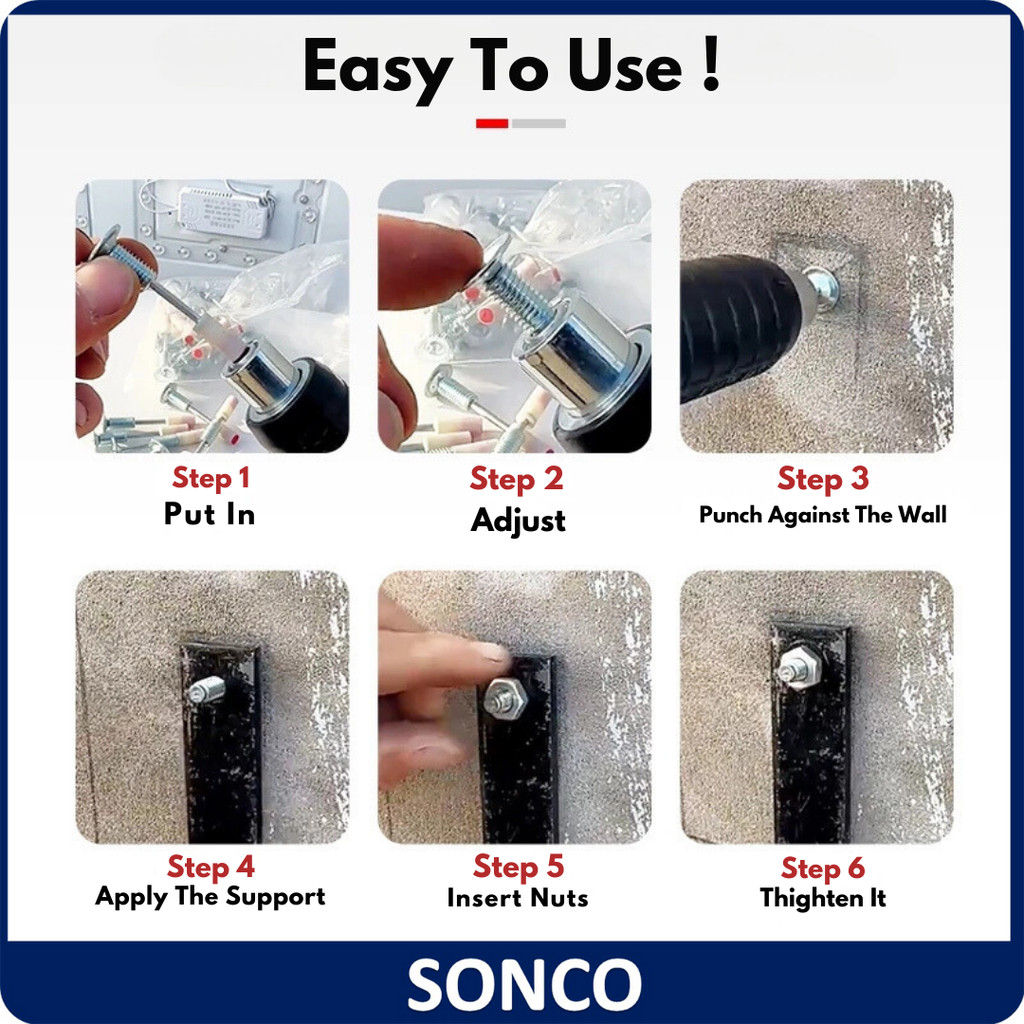 Easy To Use !

Step 1
Put In

Step 2
Adjust

Step 3
Punch Against The Wall

Step 4
Apply The Support

Step 5
Insert Nuts

Step 6
Thighten It

SONCO