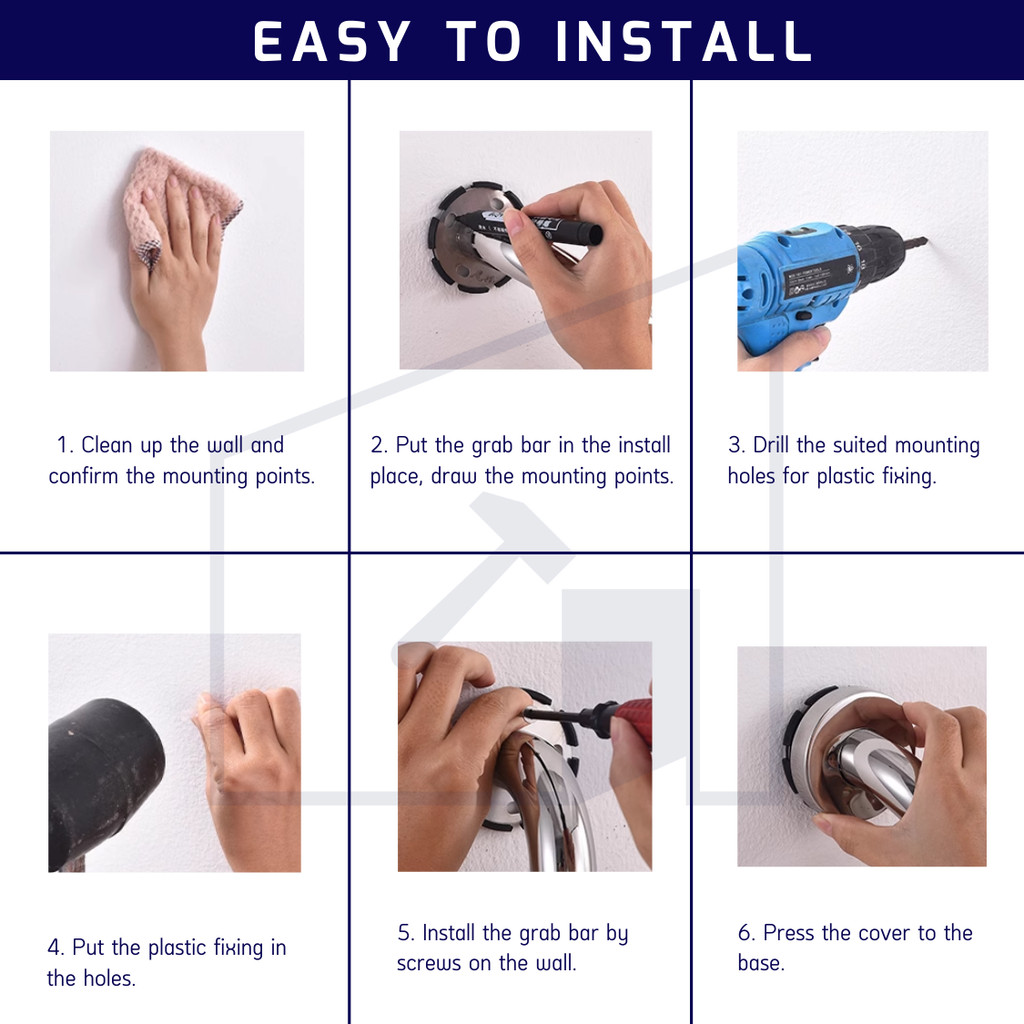 EASY TO INSTALL

1. Clean up the wall and confirm the mounting points.

2. Put the grab bar in the install place, draw the mounting points.

3. Drill the suited mounting holes for plastic fixing.

4. Put the plastic fixing in the holes.

5. Install the grab bar by screws on the wall.

6. Press the cover to the base.