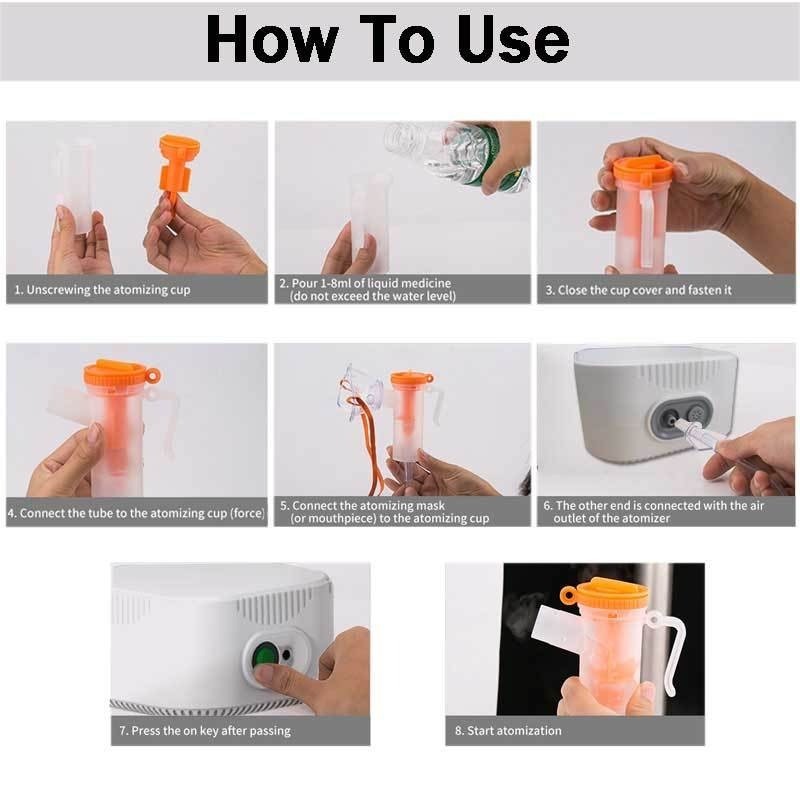 How To Use

1. Unscrewing the atomizing cup

2. Pour 1-8ml of liquid medicine (do not exceed the water level)

3. Close the cup cover and fasten it

4. Connect the tube to the atomizing cup (force)

5. Connect the atomizing mask (or mouthpiece) to the atomizing cup

6. The other end is connected with the air outlet of the atomizer

7. Press the on key after passing

8. Start atomization