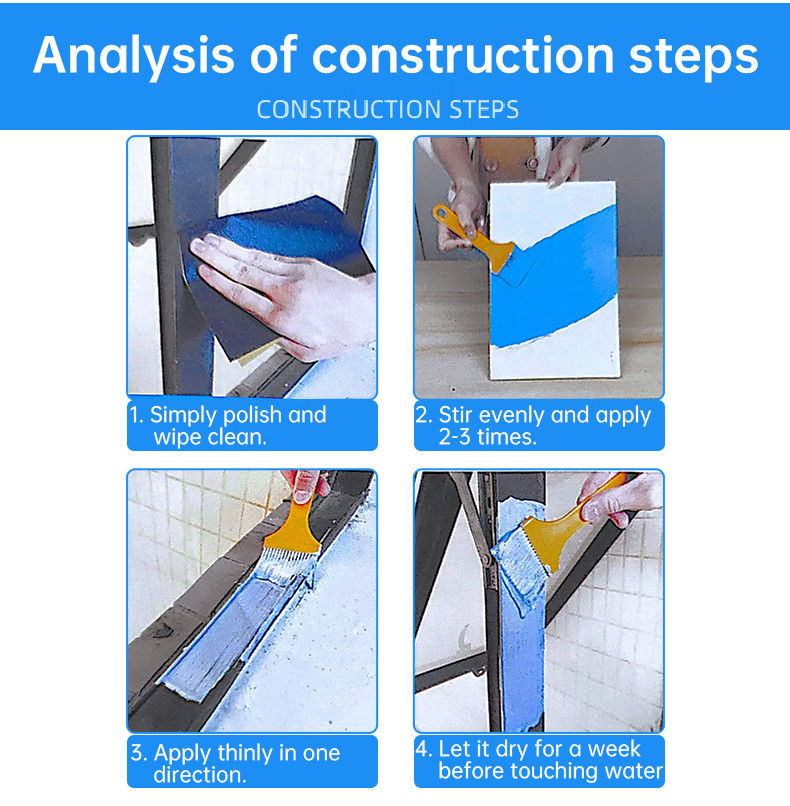 Analysis of construction steps
CONSTRUCTION STEPS

1. Simply polish and wipe clean.

2. Stir evenly and apply 2-3 times.

3. Apply thinly in one direction.

4. Let it dry for a week before touching water