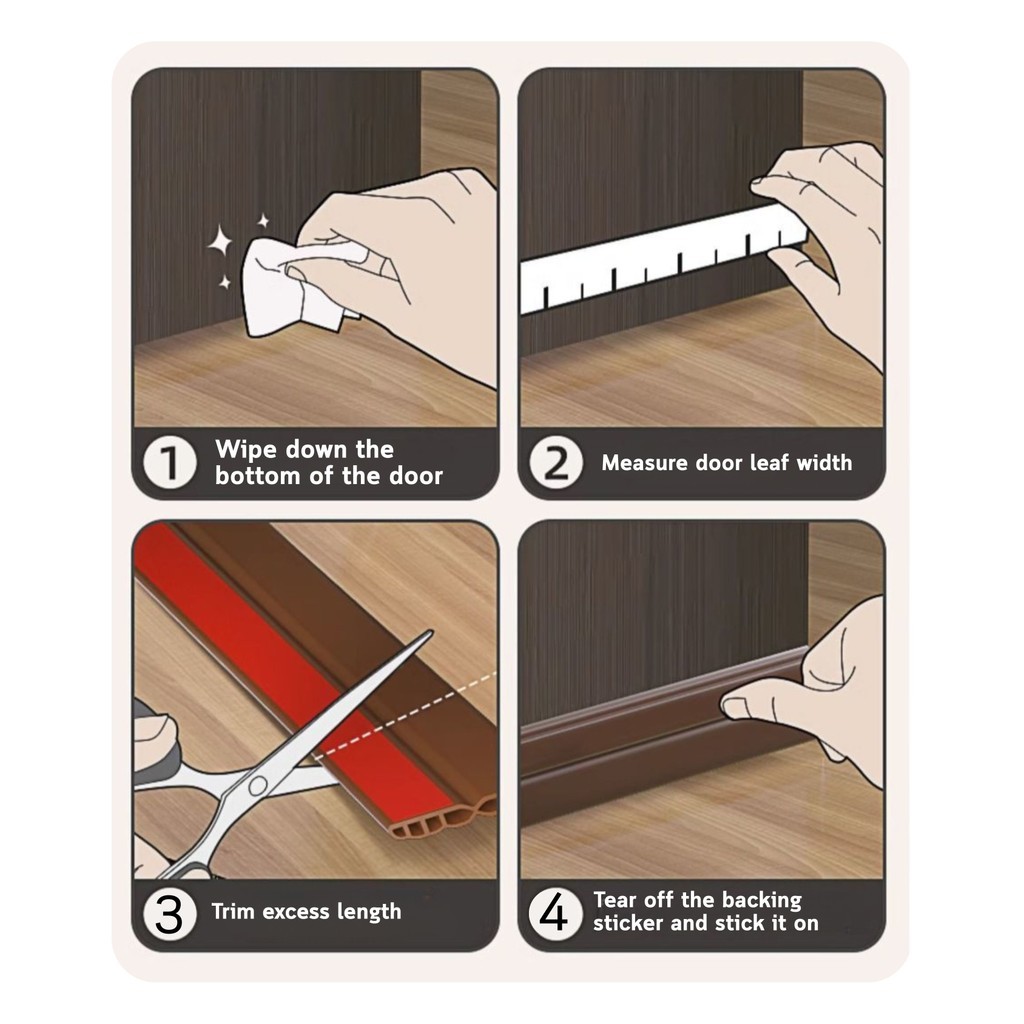 1 Wipe down the bottom of the door

2 Measure door leaf width

3 Trim excess length

4 Tear off the backing sticker and stick it on