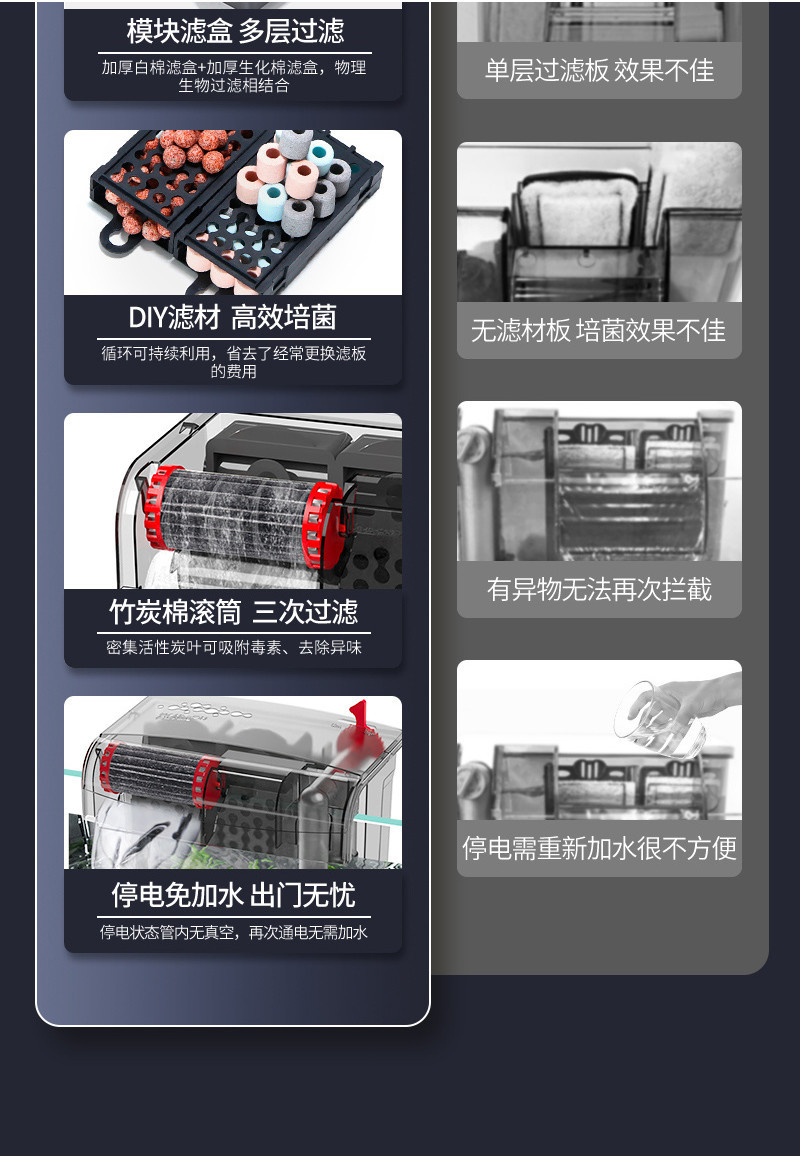 模块滤盒 多层过滤
加厚白棉滤盒+加厚生化棉滤盒，物理生物过滤相结合

DIY滤材 高效培菌
循环可持续利用，省去了经常更换滤板的费用

竹炭棉滚筒 三次过滤
密集活性炭叶可吸附毒素、去除异味

停电免加水 出门无忧
停电状态管内无真空，再次通电无需加水

单层过滤板 效果不佳

无滤材板 培菌效果不佳

有异物无法再次拦截

停电需重新加水很不方便