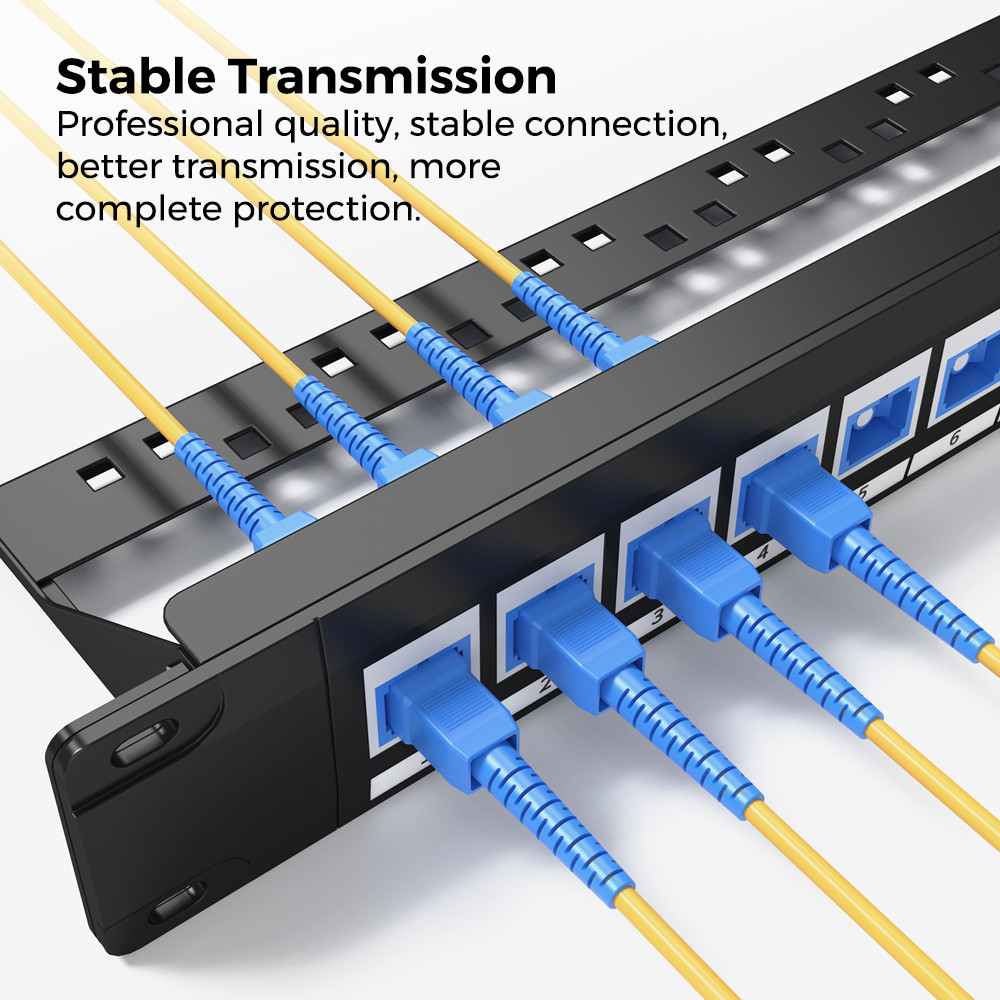 Stable Transmission
Professional quality, stable connection, better transmission, more complete protection.

2
3
4
5
6