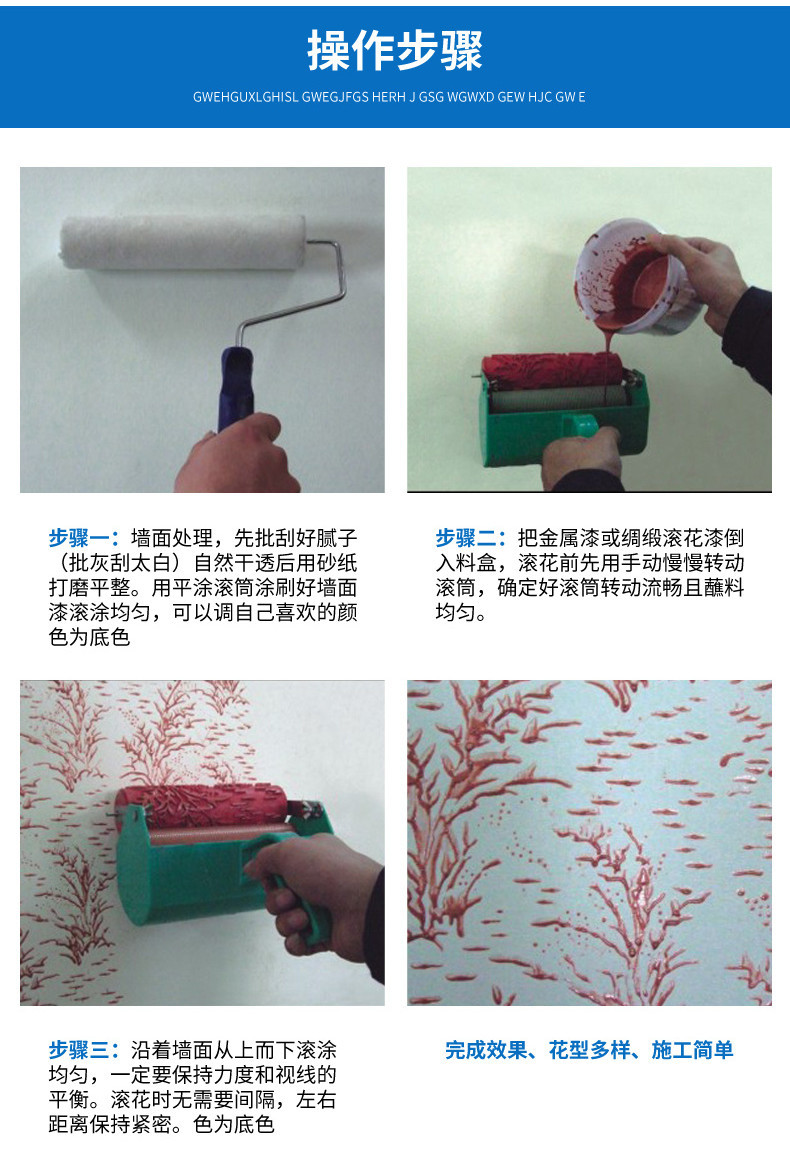 操作步骤

GWEHGUXLGHISL GWEGJFGS HERH J GSG WGWXD GEW HJC GW E

步骤一：墙面处理，先批刮好腻子（批灰刮太白）自然干透后用砂纸打磨平整。用平涂滚筒涂刷好墙面漆滚涂均匀，可以调自己喜欢的颜色为底色

步骤二：把金属漆或绸缎滚花漆倒入料盒，滚花前先用手动慢慢转动滚筒，确定好滚筒转动流畅且蘸料均匀。

步骤三：沿着墙面从上而下滚涂均匀，一定要保持力度和视线的平衡。滚花时无需要间隔，左右距离保持紧密。色为底色

完成效果、花型多样、施工简单