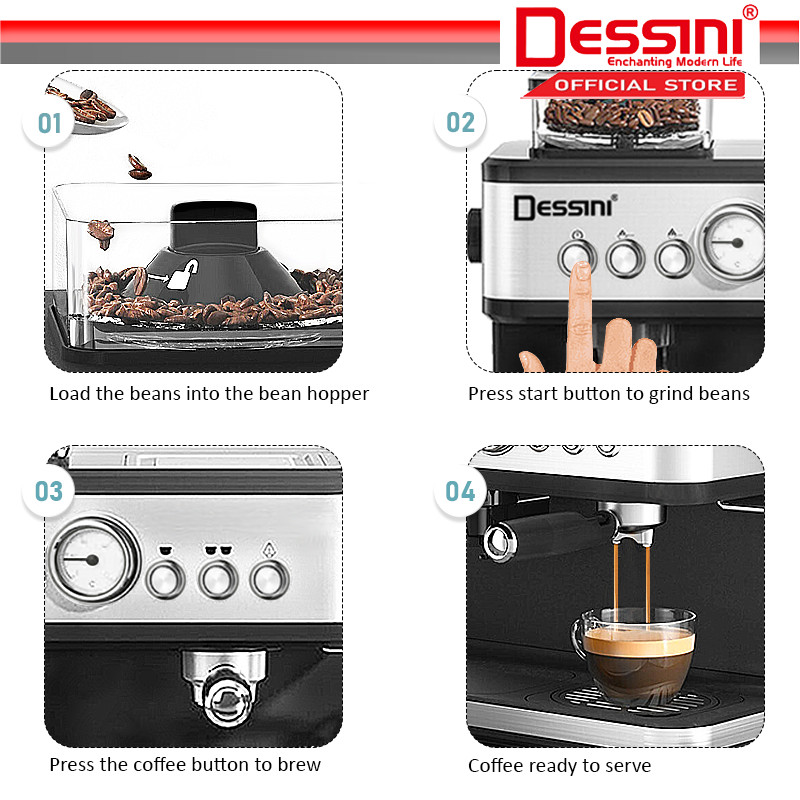 DESSINI®
Enchanting Modern Life
OFFICIAL STORE

01

Load the beans into the bean hopper

02

DESSINI®

Press start button to grind beans

03

Press the coffee button to brew

04

Coffee ready to serve