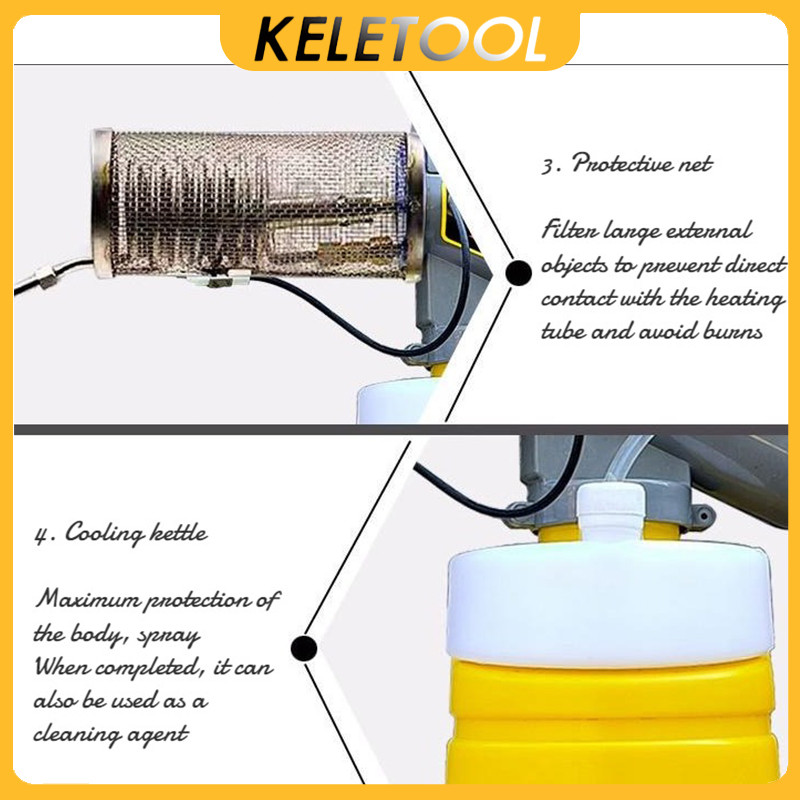 KELETOOL

3. Protective net

Filter large external objects to prevent direct contact with the heating tube and avoid burns

4. Cooling kettle

Maximum protection of the body, spray
When completed, it can also be used as a cleaning agent