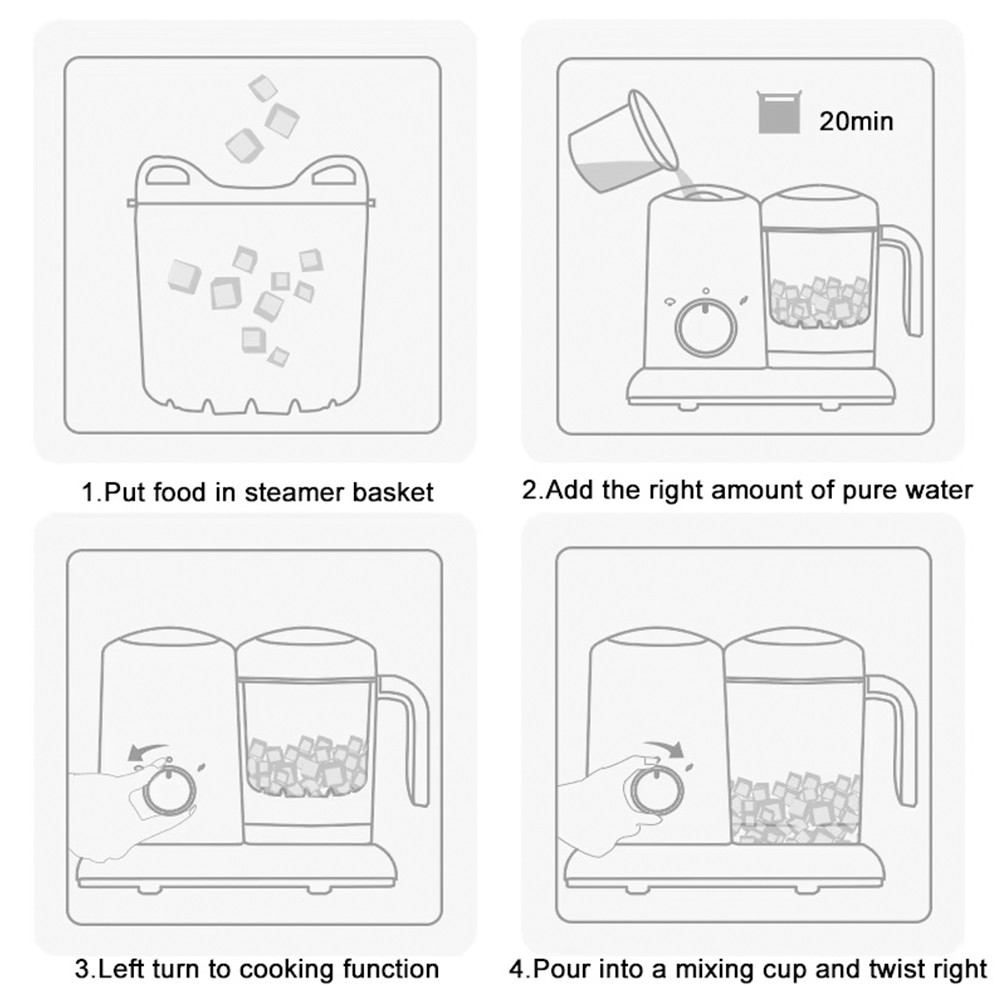 1.Put food in steamer basket

20min

2.Add the right amount of pure water

3.Left turn to cooking function

4.Pour into a mixing cup and twist right