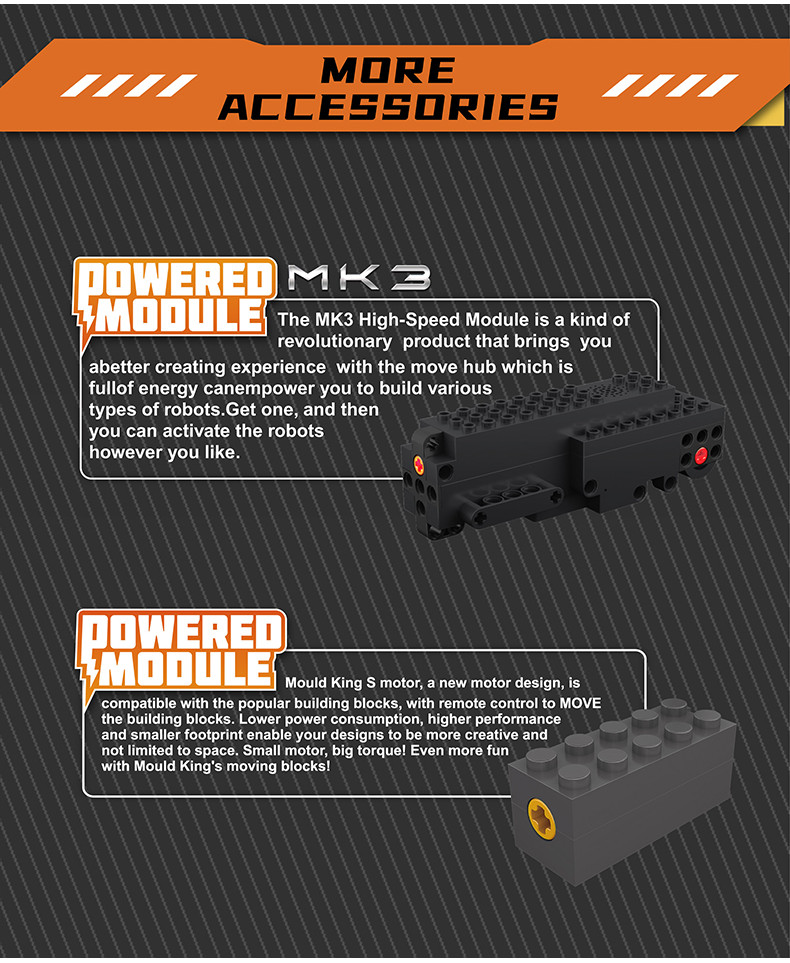 MORE ACCESSORIES

POWERED MODULE MK3

The MK3 High-Speed Module is a kind of revolutionary product that brings you abetter creating experience with the move hub which is fullof energy canempower you to build various types of robots.Get one, and then you can activate the robots however you like.

POWERED MODULE

Mould King S motor, a new motor design, is compatible with the popular building blocks, with remote control to MOVE the building blocks. Lower power consumption, higher performance and smaller footprint enable your designs to be more creative and not limited to space. Small motor, big torque! Even more fun with Mould King's moving blocks!