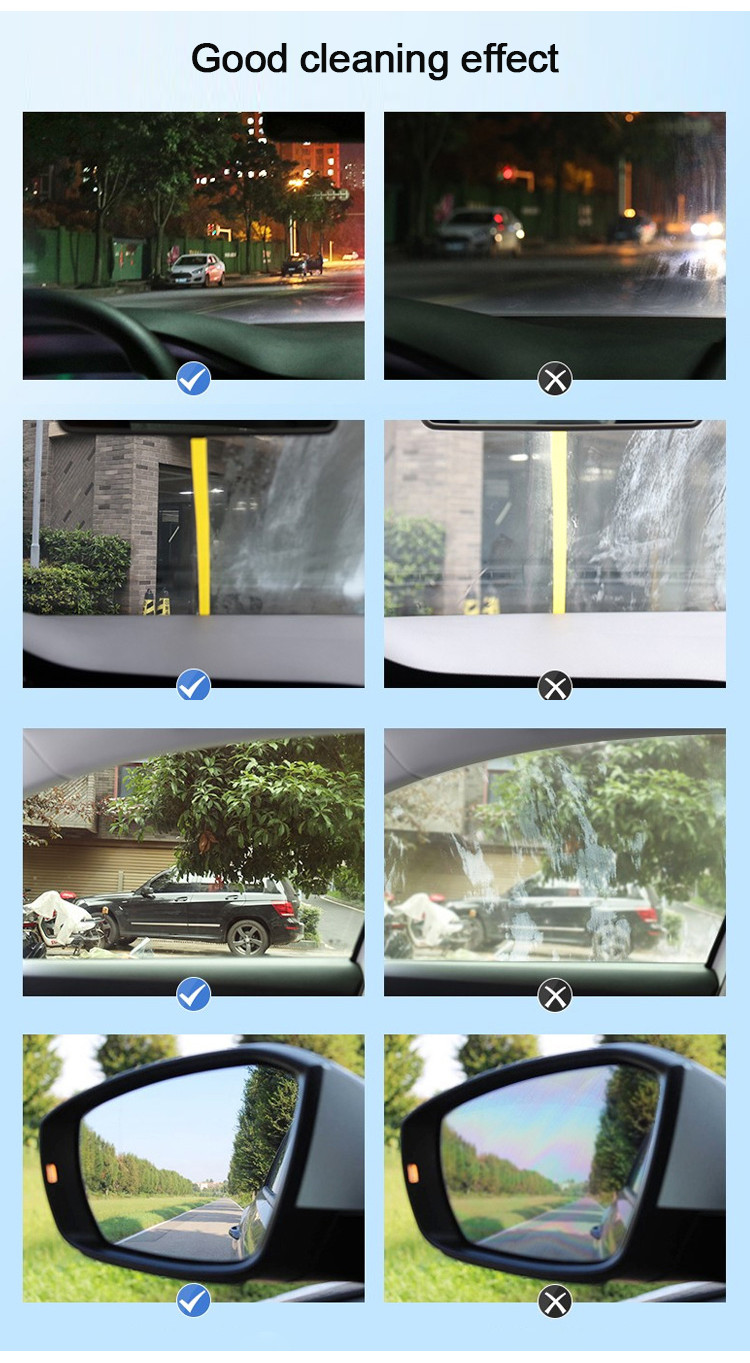 Good cleaning effect