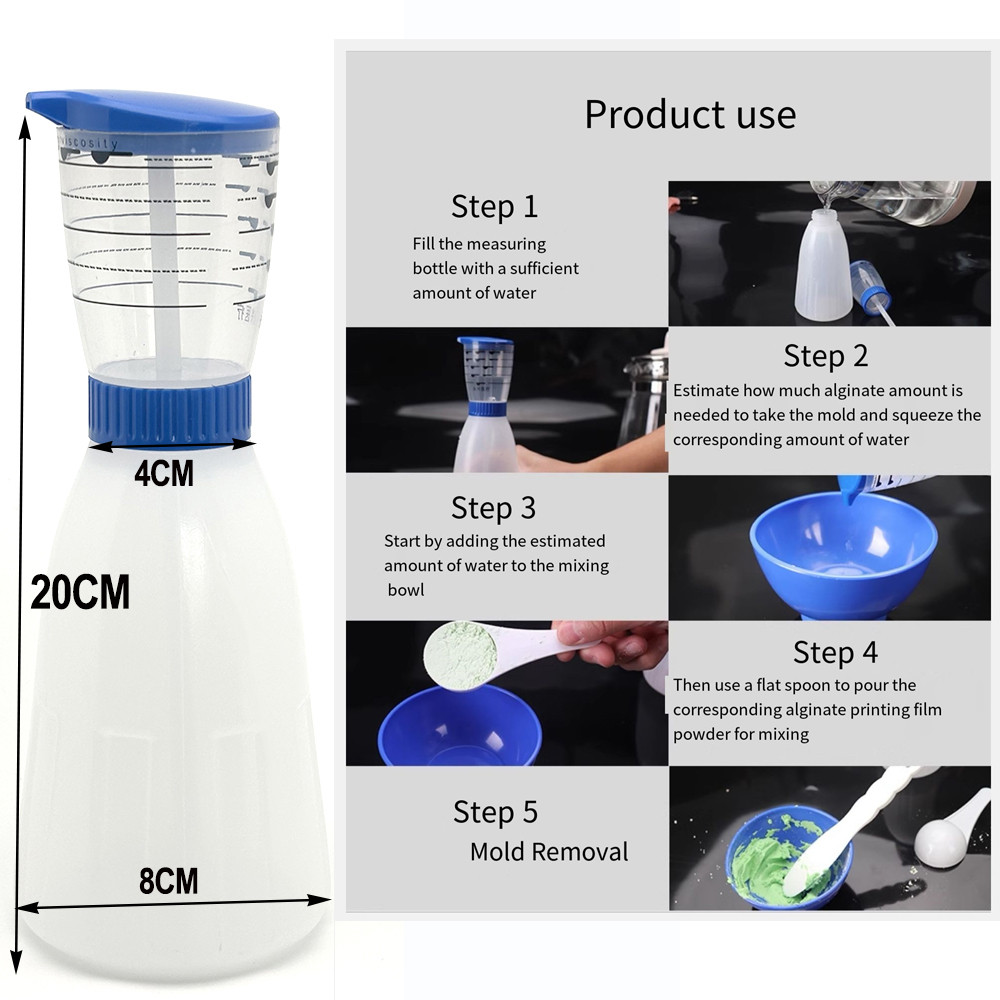 viscosity

4CM

20CM

8CM

Product use

Step 1
Fill the measuring bottle with a sufficient amount of water

Step 2
Estimate how much alginate amount is needed to take the mold and squeeze the corresponding amount of water

Step 3
Start by adding the estimated amount of water to the mixing bowl

Step 4
Then use a flat spoon to pour the corresponding alginate printing film powder for mixing

Step 5
Mold Removal